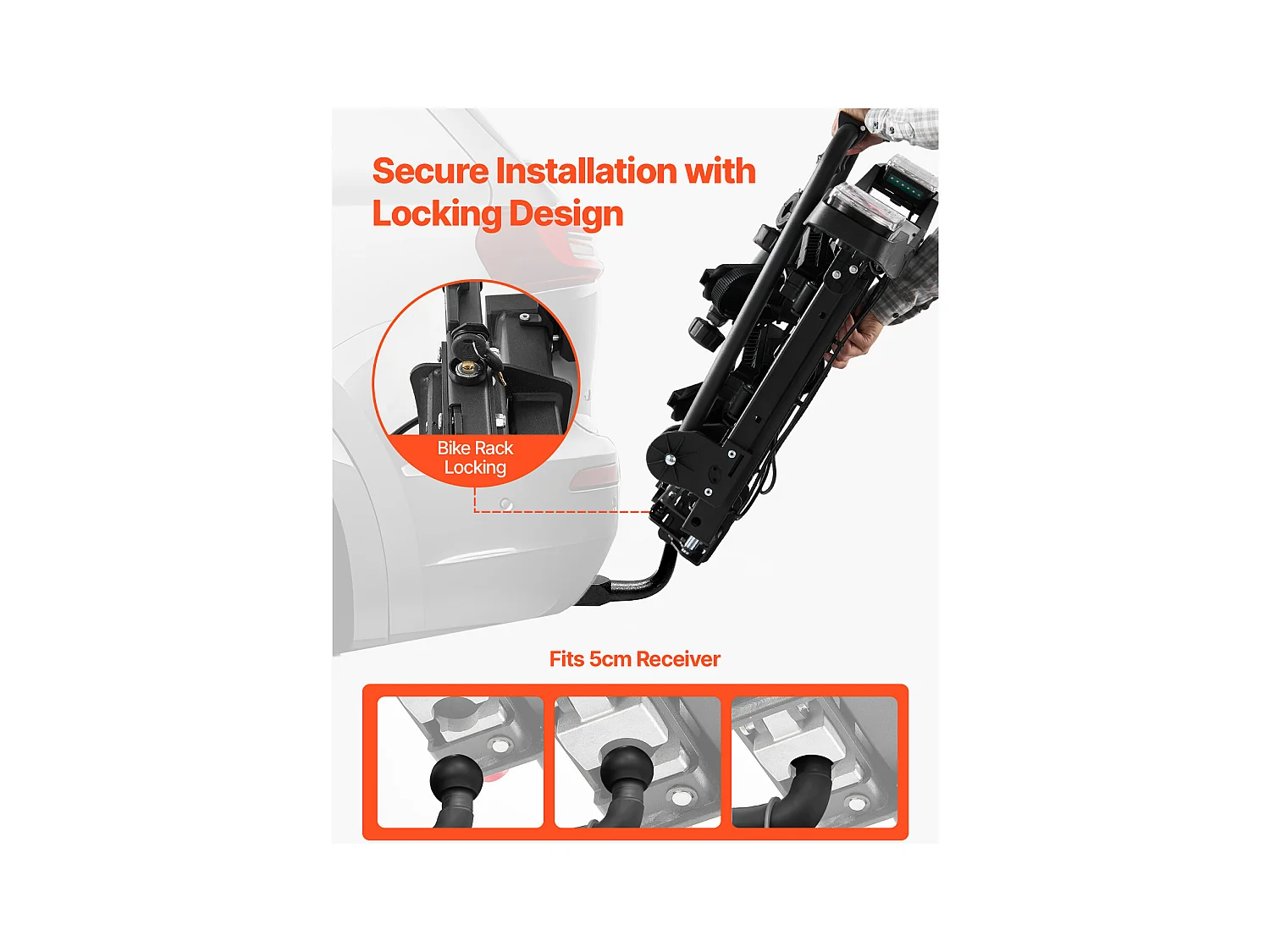 Secure Installation with Locking Design

Bike Rack Locking

Fits 5cm Receiver