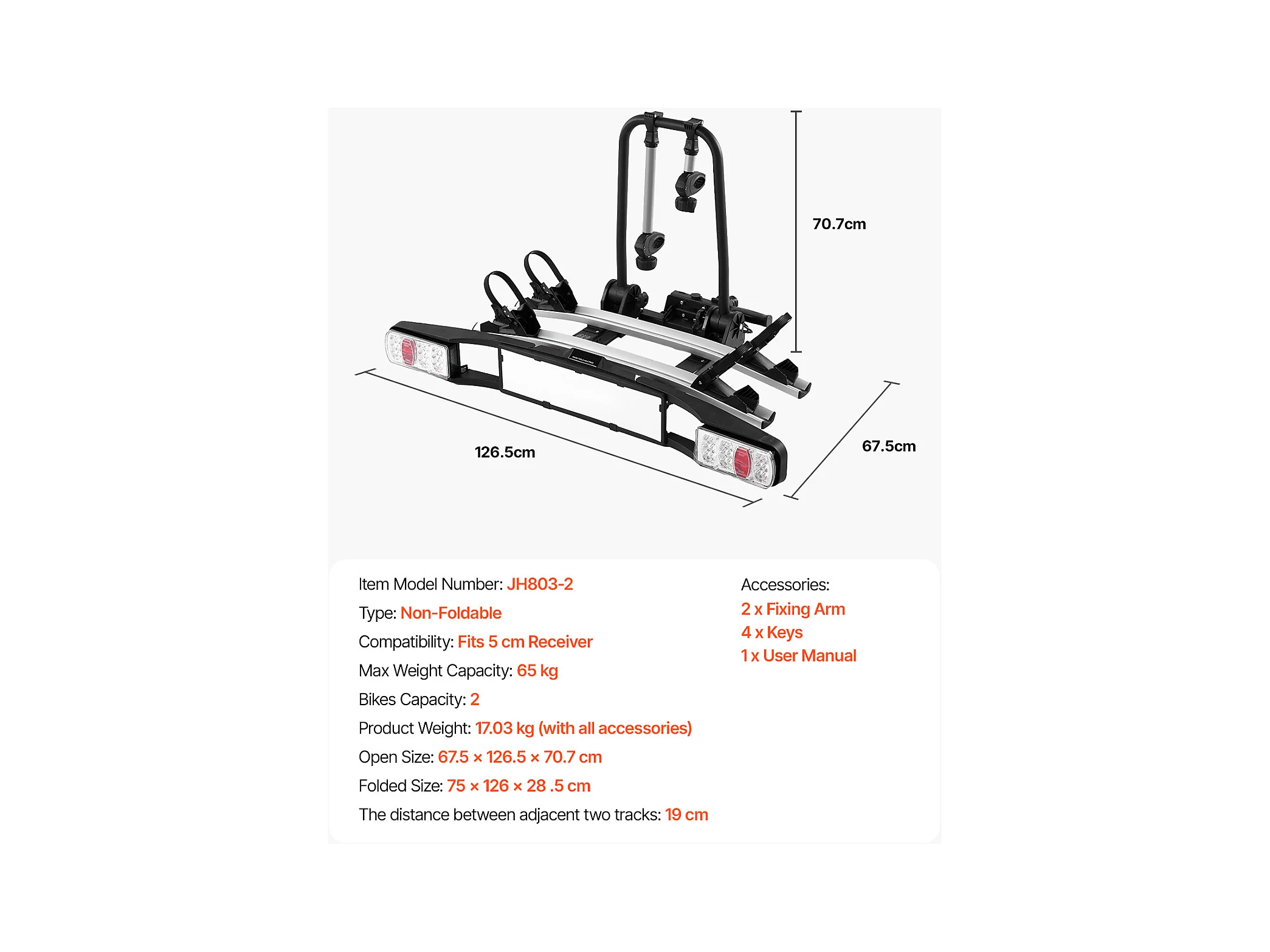 70.7cm

126.5cm

67.5cm

Item Model Number: JH803-2
Type: Non-Foldable
Compatibility: Fits 5 cm Receiver
Max Weight Capacity: 65 kg
Bikes Capacity: 2
Product Weight: 17.03 kg (with all accessories)
Open Size: 67.5 × 126.5 × 70.7 cm
Folded Size: 75 × 126 × 28 .5 cm
The distance between adjacent two tracks: 19 cm

Accessories:
2 x Fixing Arm
4 x Keys
1 x User Manual