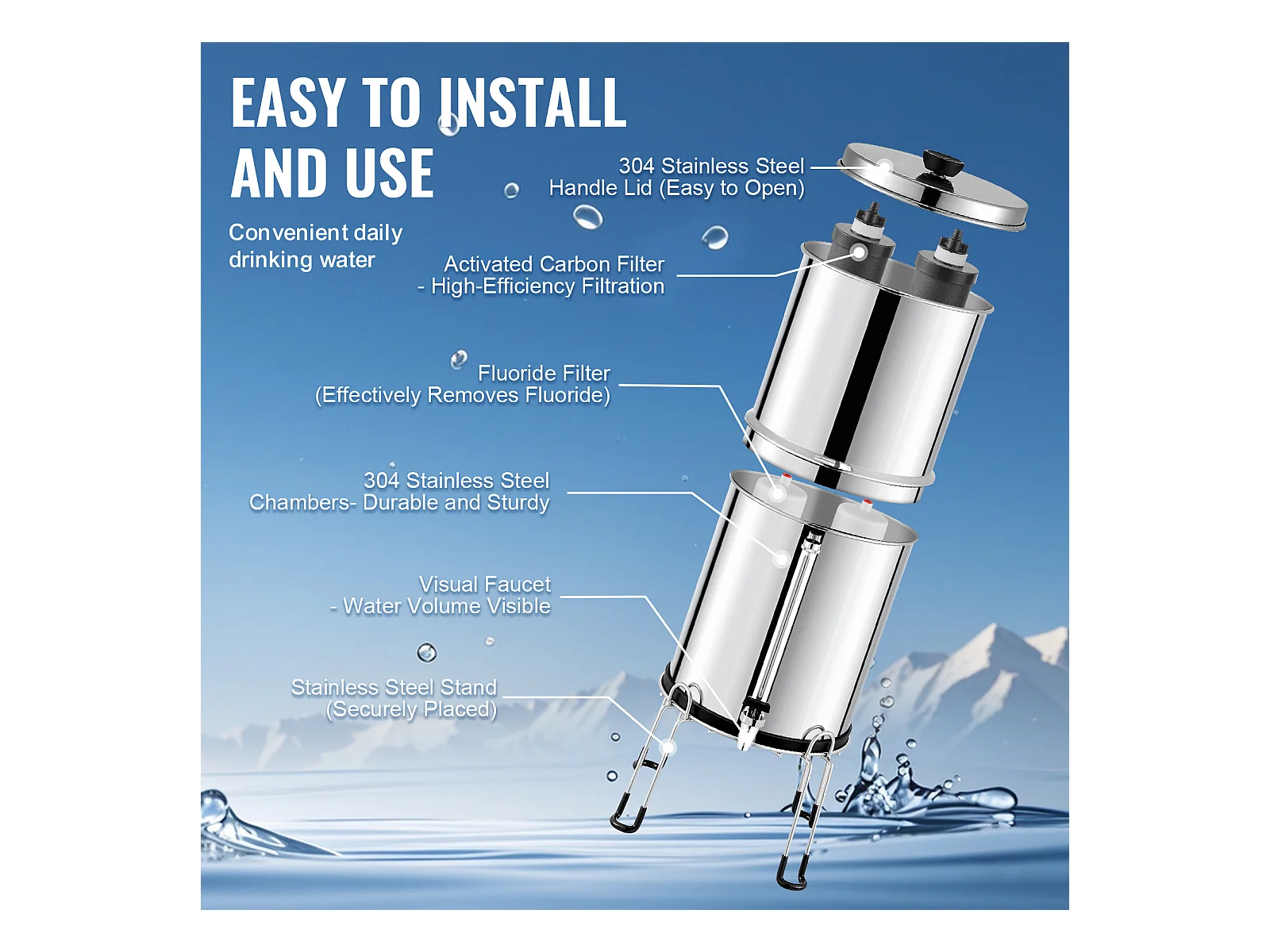 EASY TO INSTALL AND USE

Convenient daily drinking water

304 Stainless Steel Handle Lid (Easy to Open)

Activated Carbon Filter - High-Efficiency Filtration

Fluoride Filter (Effectively Removes Fluoride)

304 Stainless Steel Chambers- Durable and Sturdy

Visual Faucet - Water Volume Visible

Stainless Steel Stand (Securely Placed)