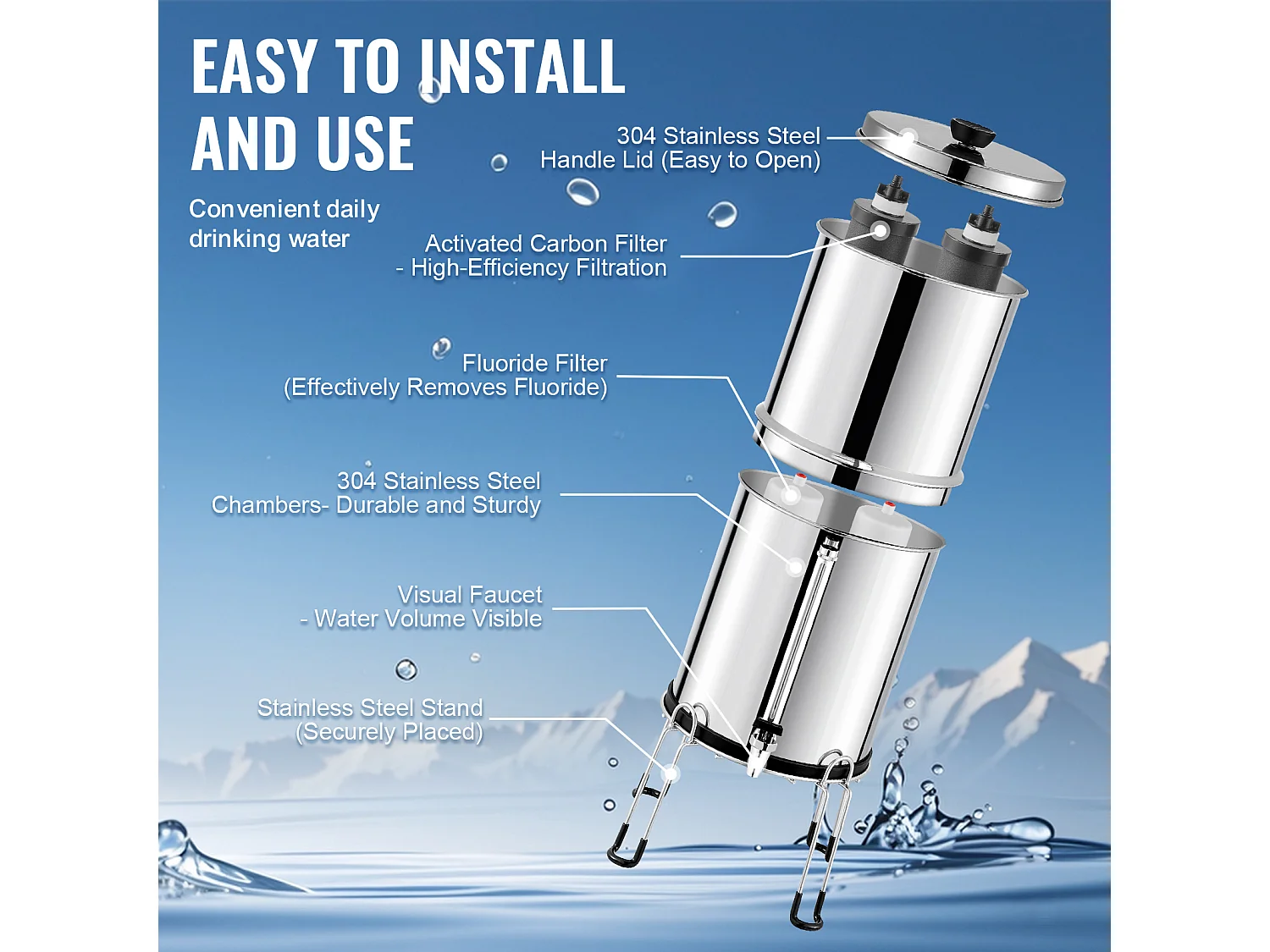 EASY TO INSTALL AND USE

Convenient daily drinking water

304 Stainless Steel Handle Lid (Easy to Open)

Activated Carbon Filter - High-Efficiency Filtration

Fluoride Filter (Effectively Removes Fluoride)

304 Stainless Steel Chambers- Durable and Sturdy

Visual Faucet - Water Volume Visible

Stainless Steel Stand (Securely Placed)