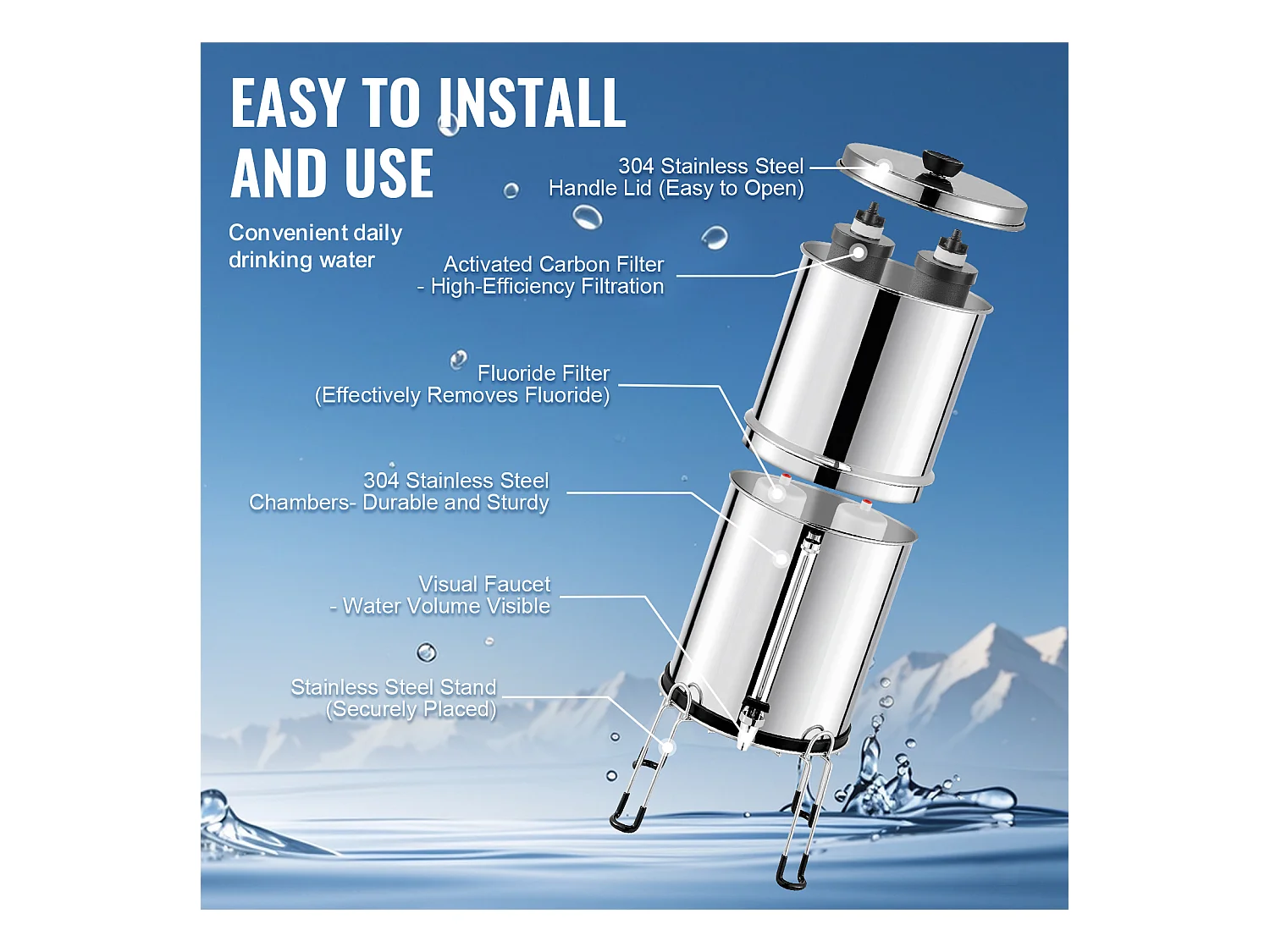 EASY TO INSTALL AND USE

Convenient daily drinking water

304 Stainless Steel Handle Lid (Easy to Open)

Activated Carbon Filter - High-Efficiency Filtration

Fluoride Filter (Effectively Removes Fluoride)

304 Stainless Steel Chambers- Durable and Sturdy

Visual Faucet - Water Volume Visible

Stainless Steel Stand (Securely Placed)