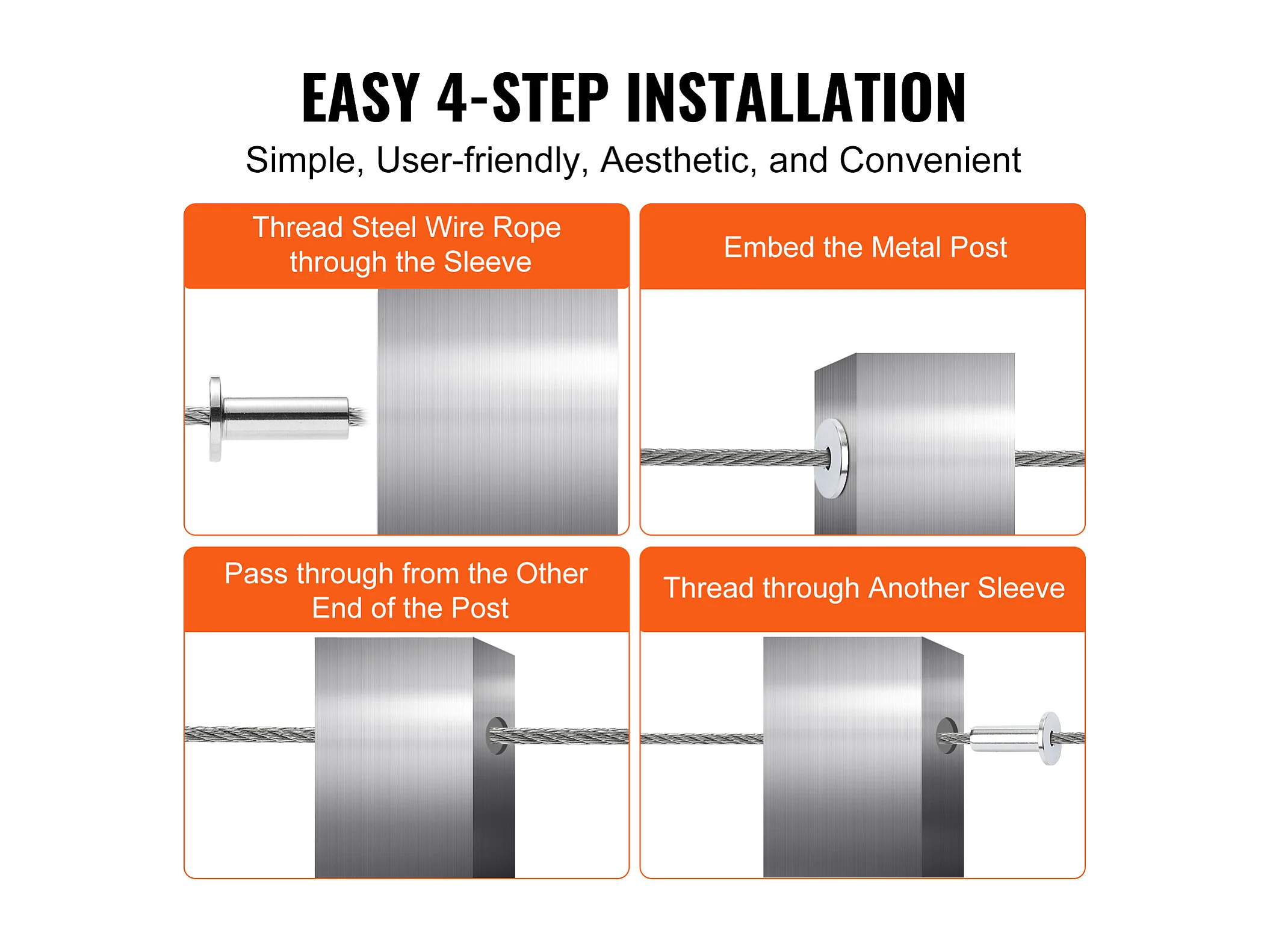 EASY 4-STEP INSTALLATION

Simple, User-friendly, Aesthetic, and Convenient

Thread Steel Wire Rope through the Sleeve

Embed the Metal Post

Pass through from the Other End of the Post

Thread through Another Sleeve