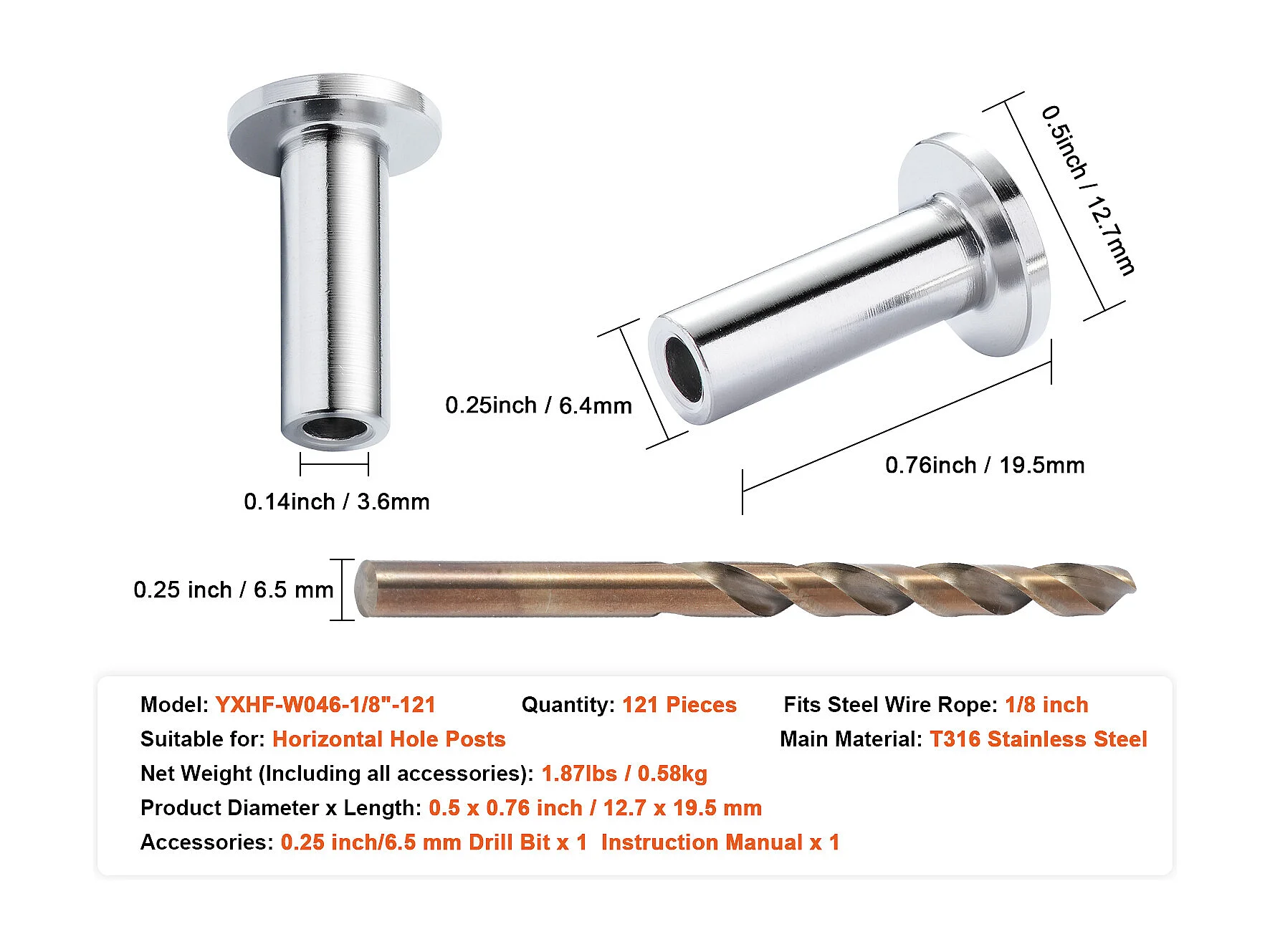 0.5inch / 12.7mm

0.25inch / 6.4mm

0.76inch / 19.5mm

0.14inch / 3.6mm

0.25 inch / 6.5 mm

Model: YXHF-W046-1/8"-121 Quantity: 121 Pieces Fits Steel Wire Rope: 1/8 inch

Suitable for: Horizontal Hole Posts Main Material: T316 Stainless Steel

Net Weight (Including all accessories): 1.87lbs / 0.58kg

Product Diameter x Length: 0.5 x 0.76 inch / 12.7 x 19.5 mm

Accessories: 0.25 inch/6.5 mm Drill Bit x 1 Instruction Manual x 1