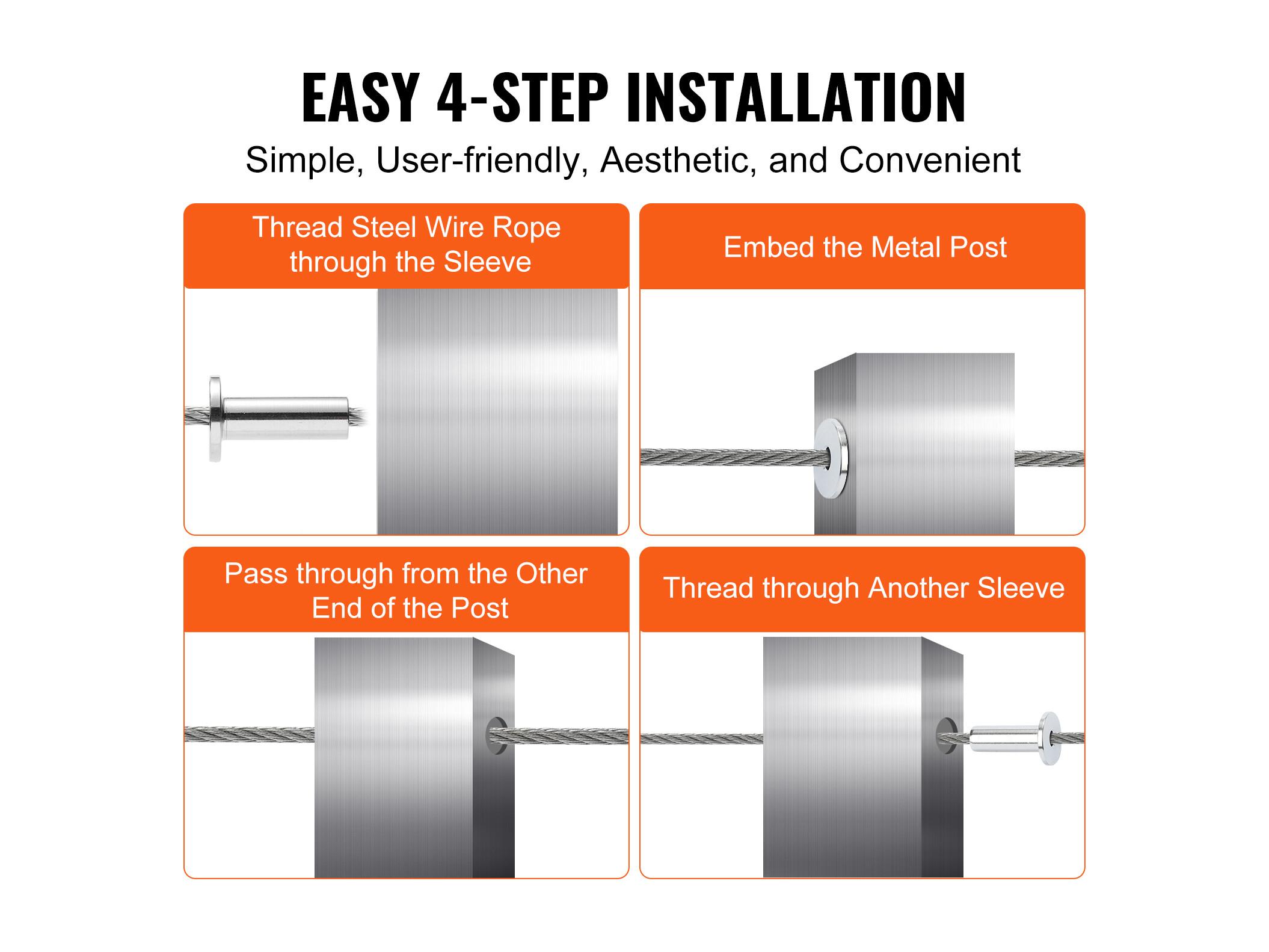 EASY 4-STEP INSTALLATION

Simple, User-friendly, Aesthetic, and Convenient

Thread Steel Wire Rope through the Sleeve

Embed the Metal Post

Pass through from the Other End of the Post

Thread through Another Sleeve