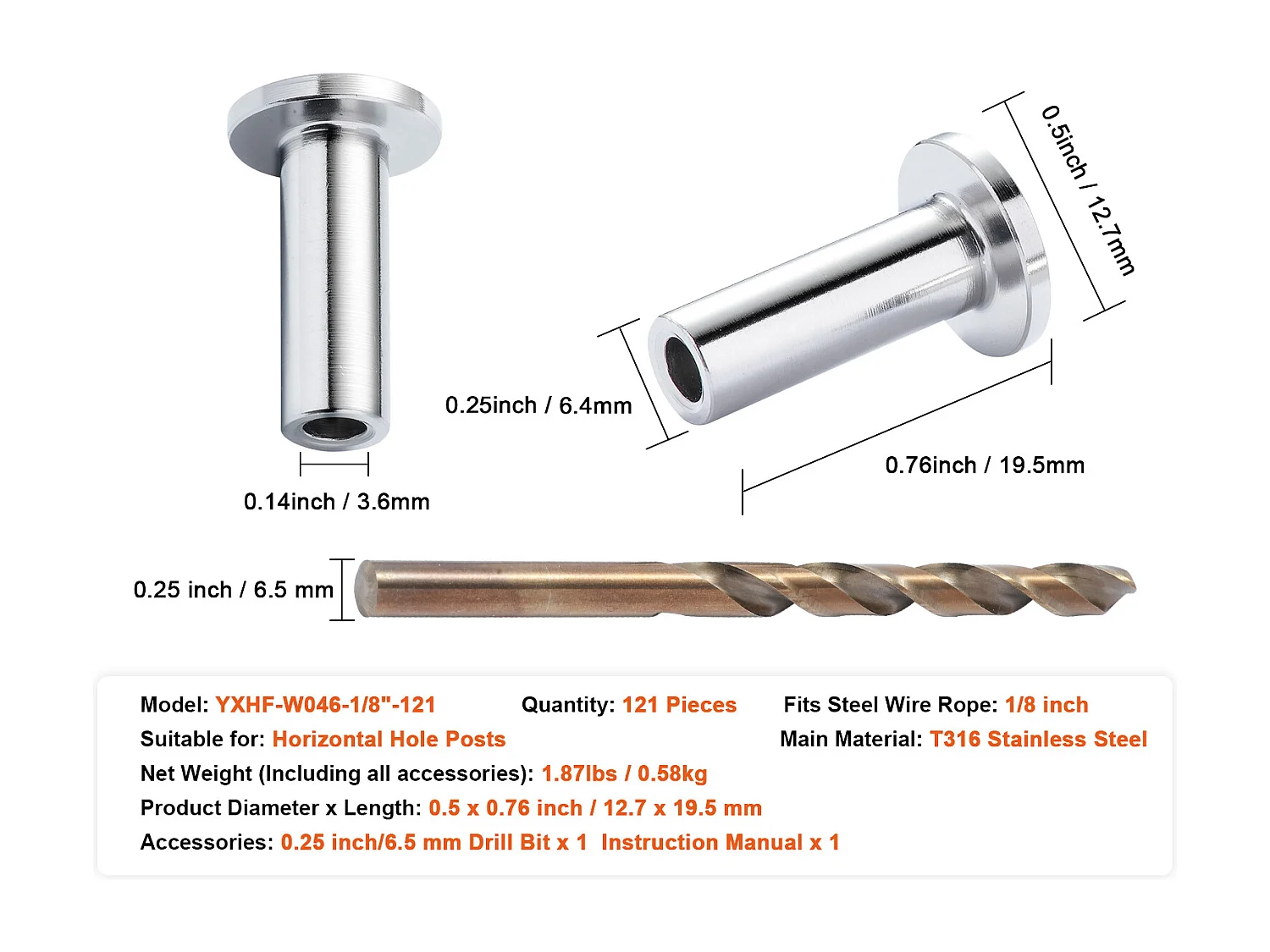 0.5inch / 12.7mm

0.25inch / 6.4mm

0.76inch / 19.5mm

0.14inch / 3.6mm

0.25 inch / 6.5 mm

Model: YXHF-W046-1/8"-121
Quantity: 121 Pieces
Fits Steel Wire Rope: 1/8 inch
Suitable for: Horizontal Hole Posts
Main Material: T316 Stainless Steel
Net Weight (Including all accessories): 1.87lbs / 0.58kg
Product Diameter x Length: 0.5 x 0.76 inch / 12.7 x 19.5 mm
Accessories: 0.25 inch/6.5 mm Drill Bit x 1 Instruction Manual x 1