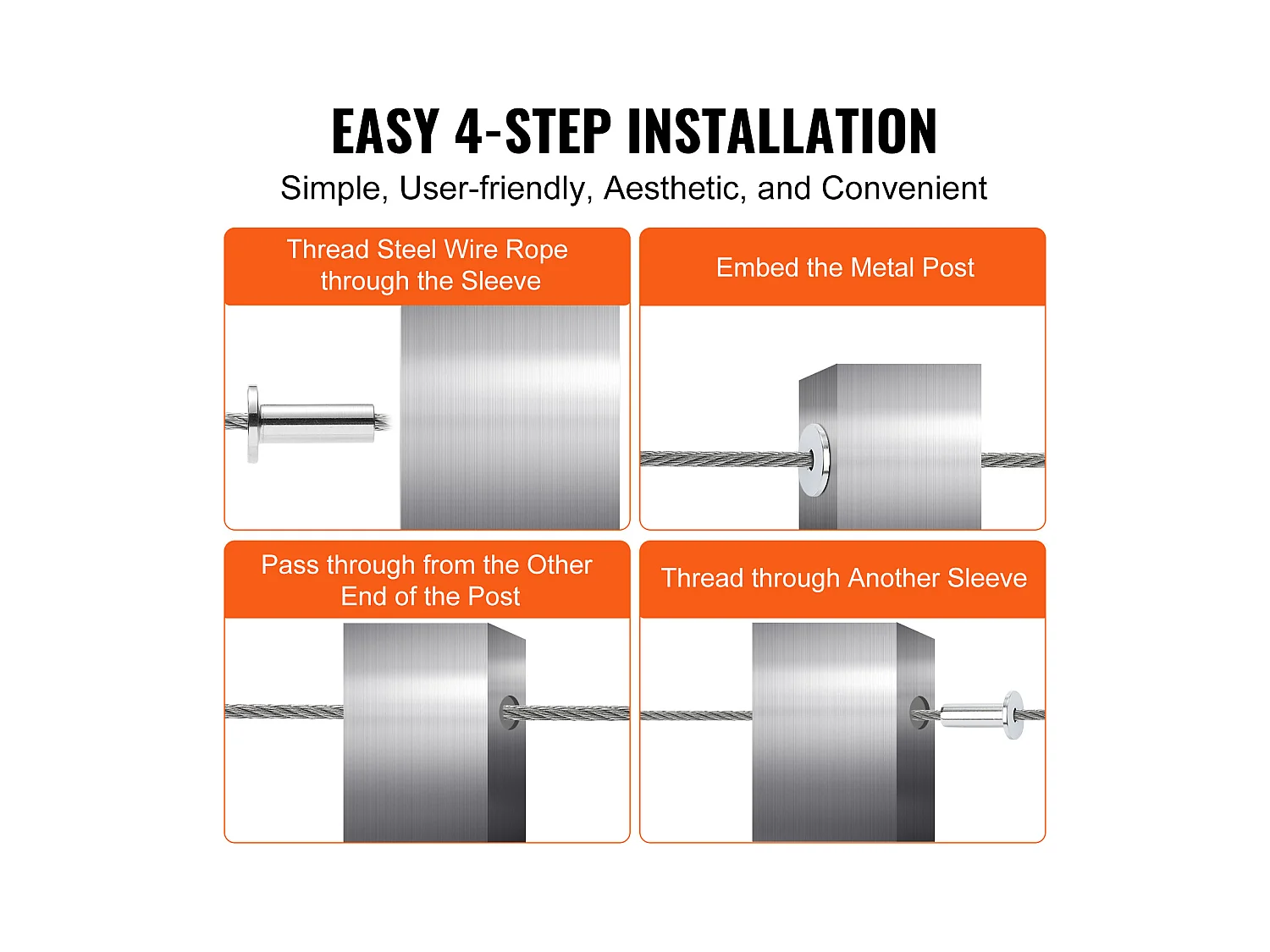 EASY 4-STEP INSTALLATION
Simple, User-friendly, Aesthetic, and Convenient

Thread Steel Wire Rope through the Sleeve

Embed the Metal Post

Pass through from the Other End of the Post

Thread through Another Sleeve