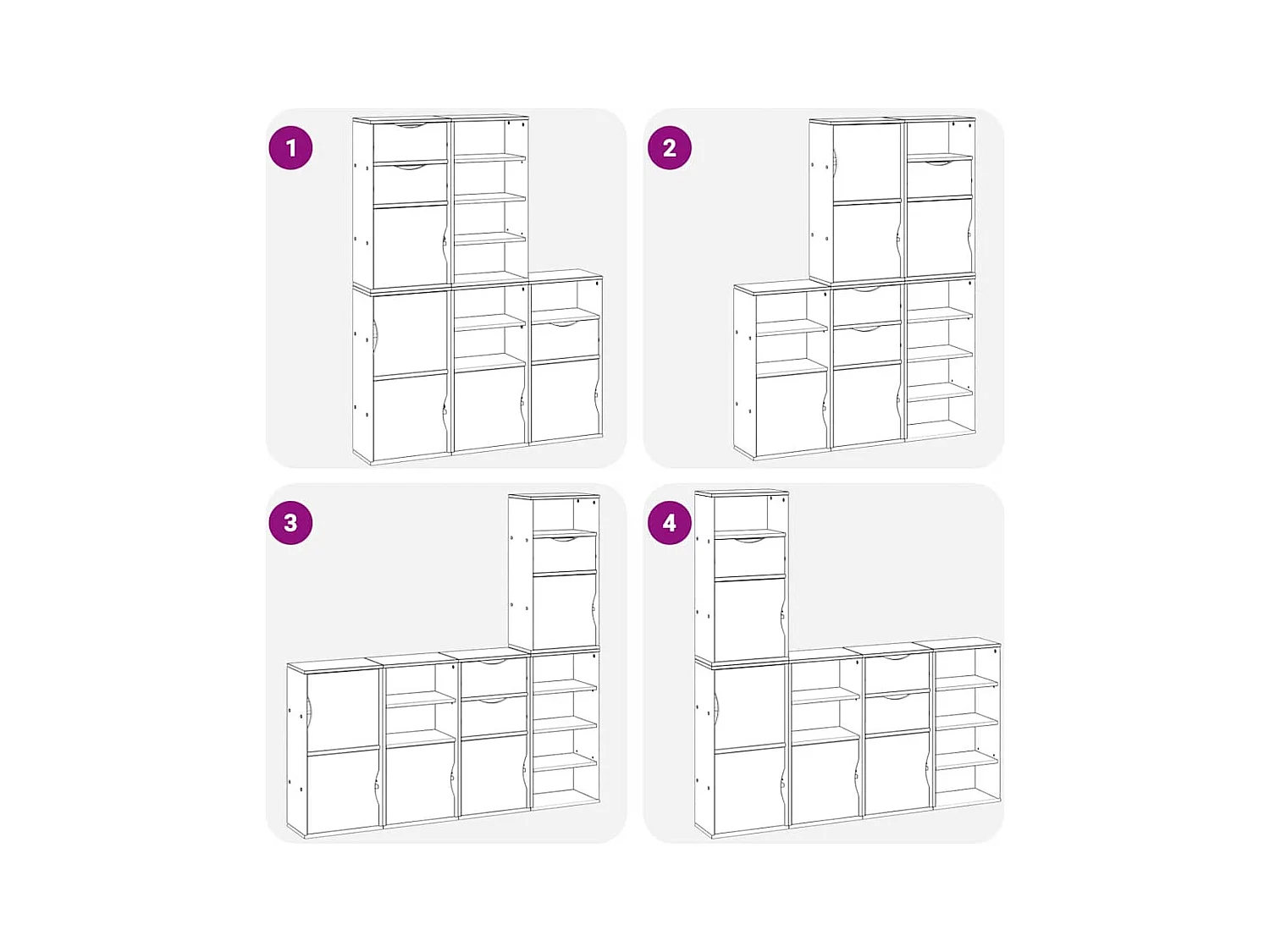 1

2

3

4