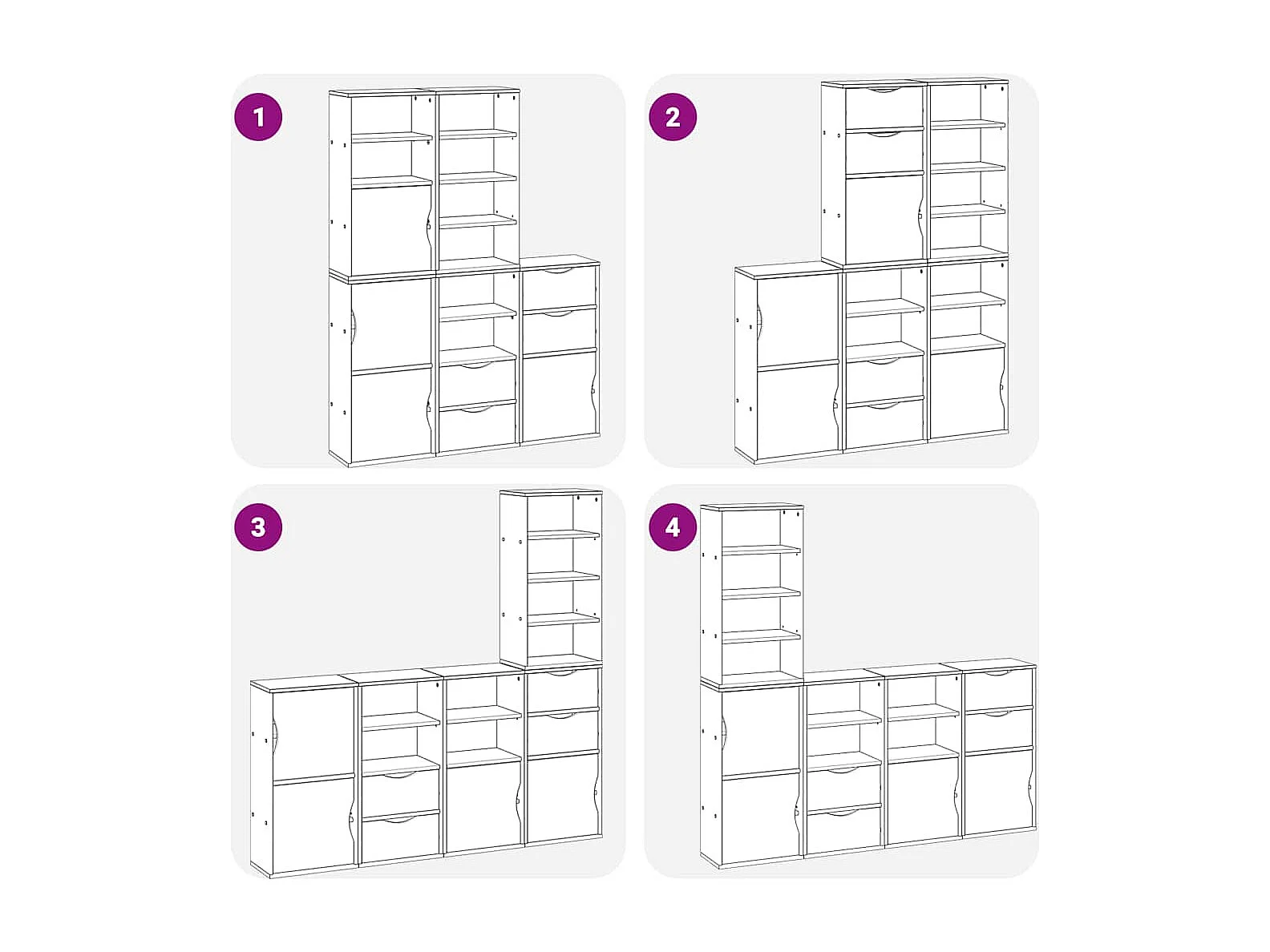 1

2

3

4