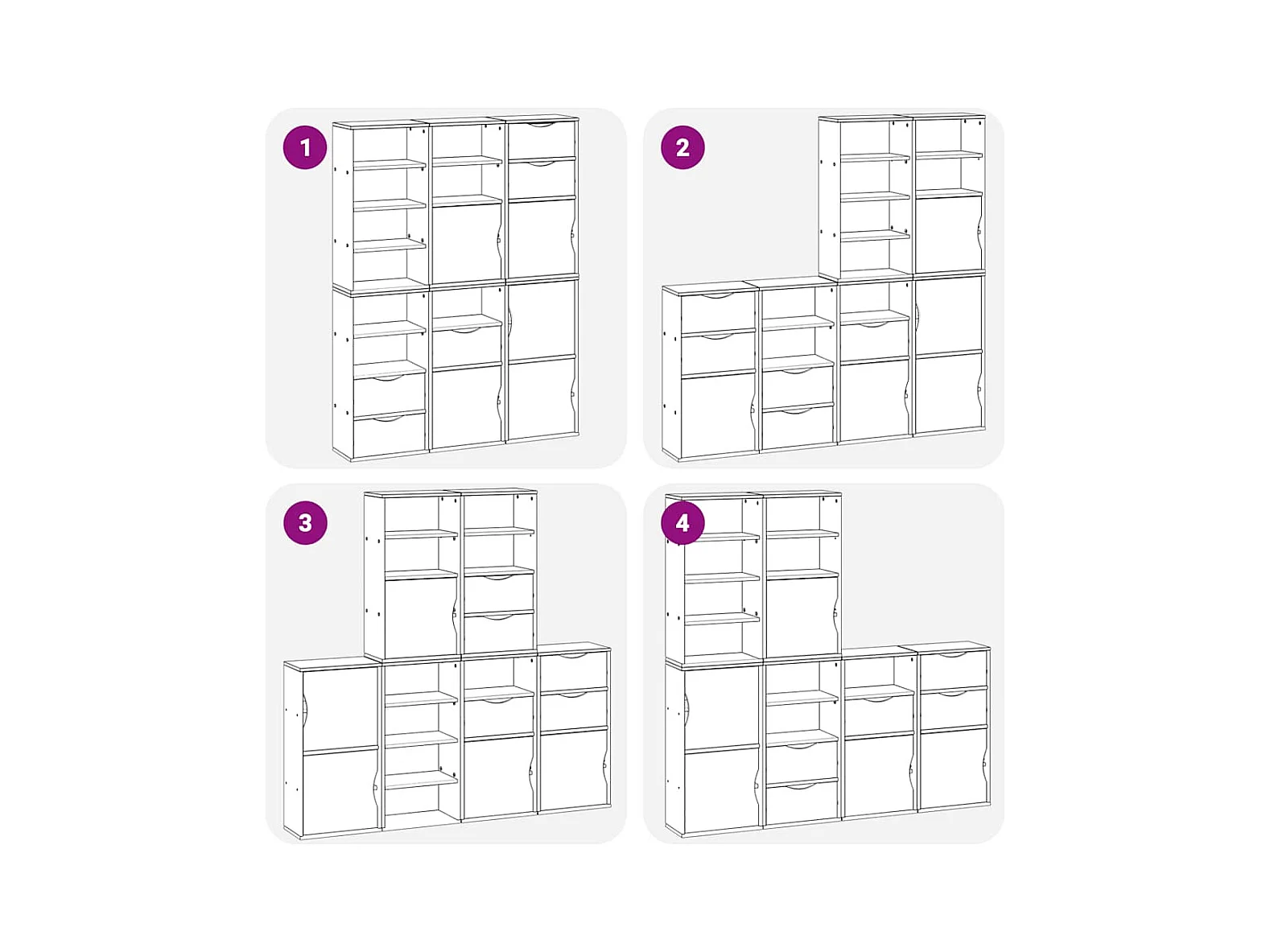 1

2

3

4