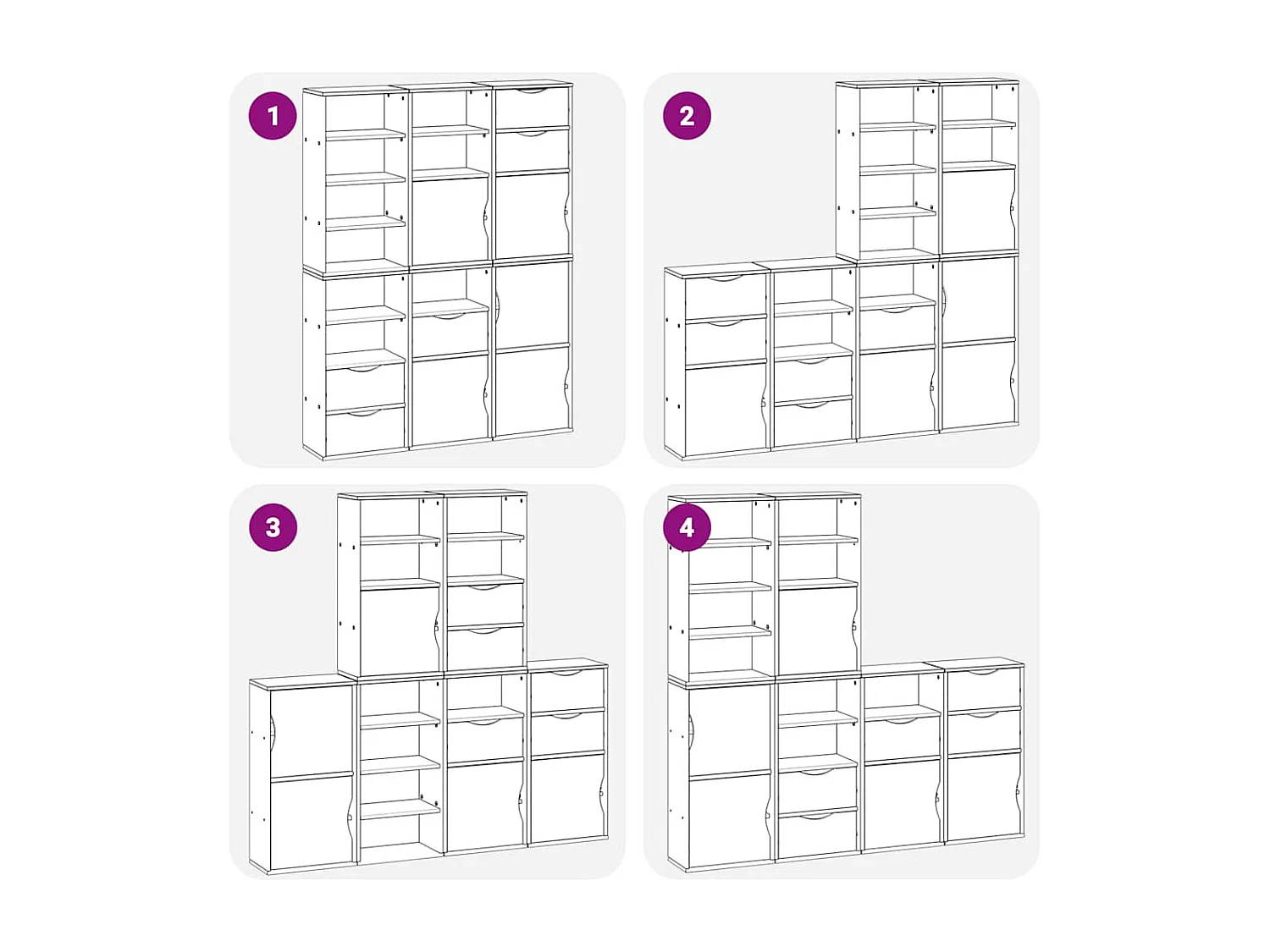 1

2

3

4