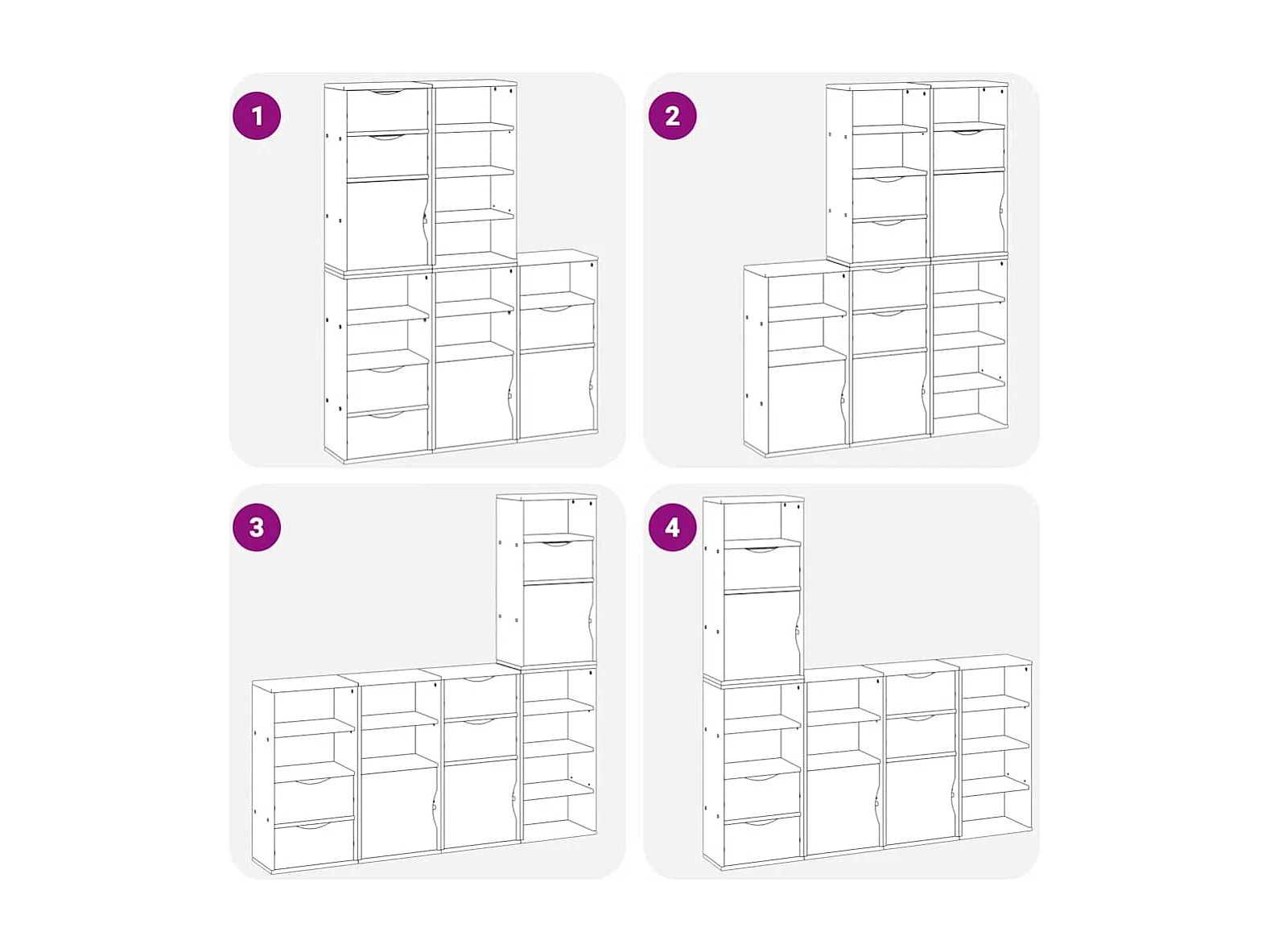 1

2

3

4