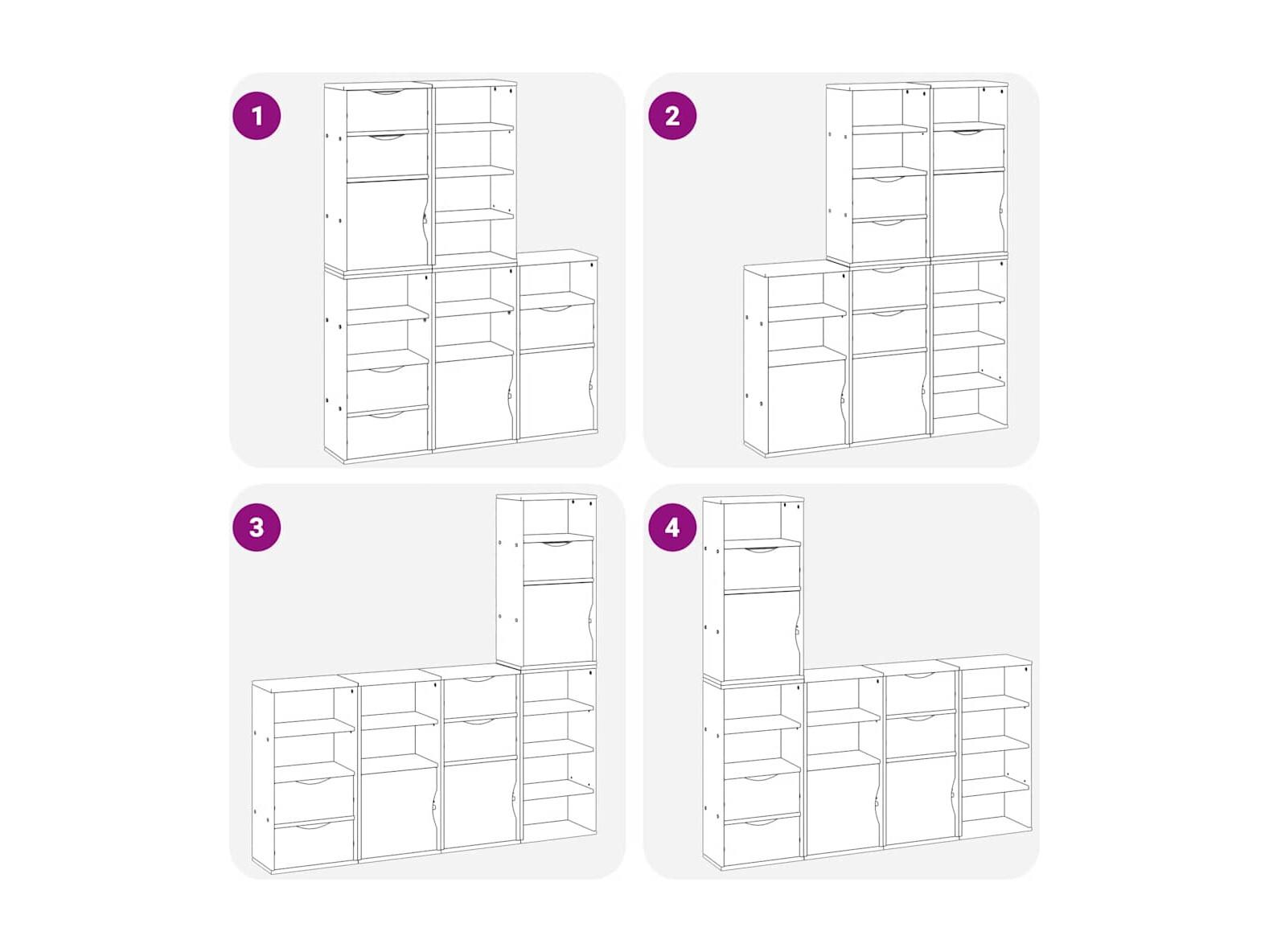 1

2

3

4