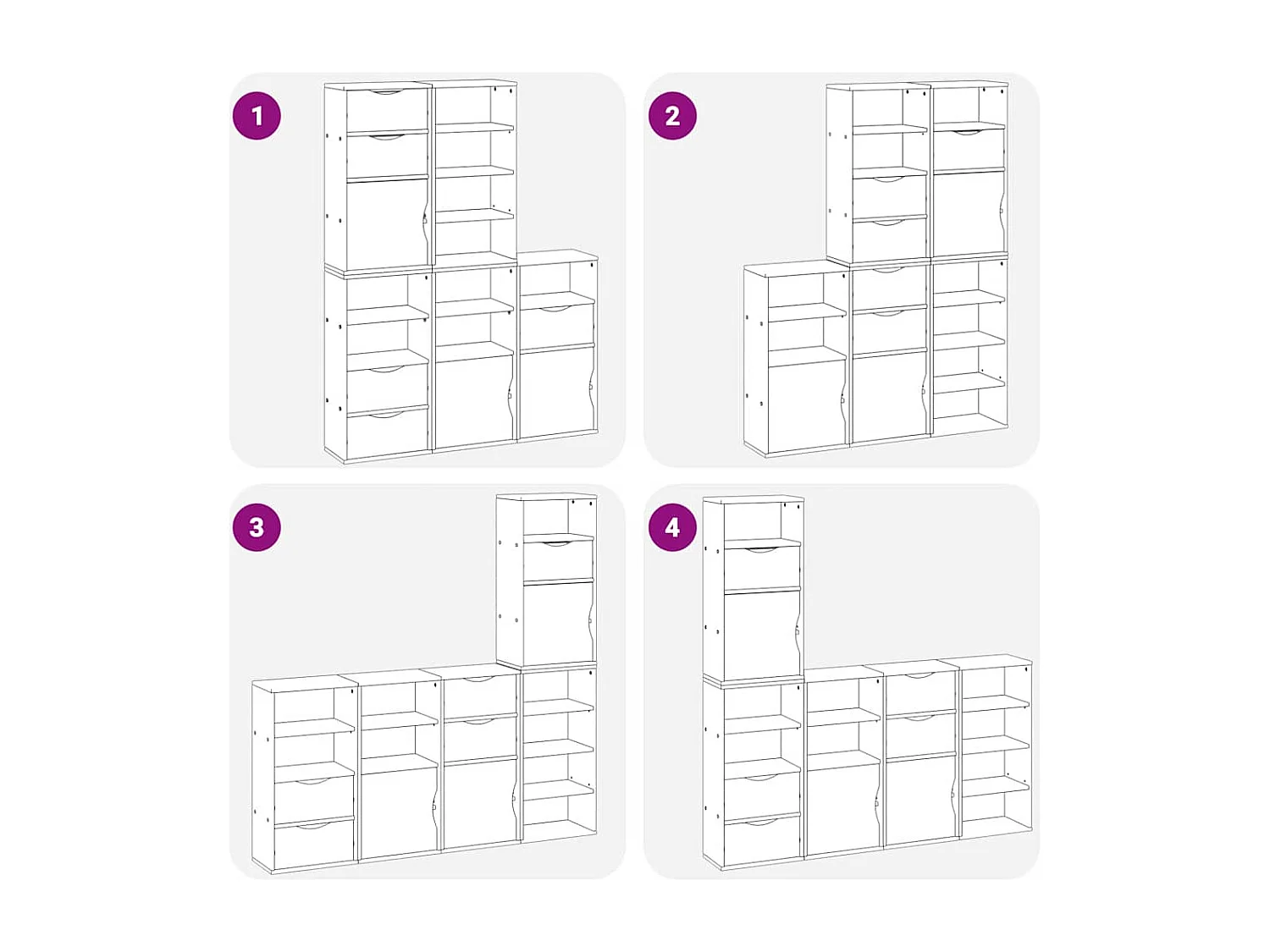 1

2

3

4