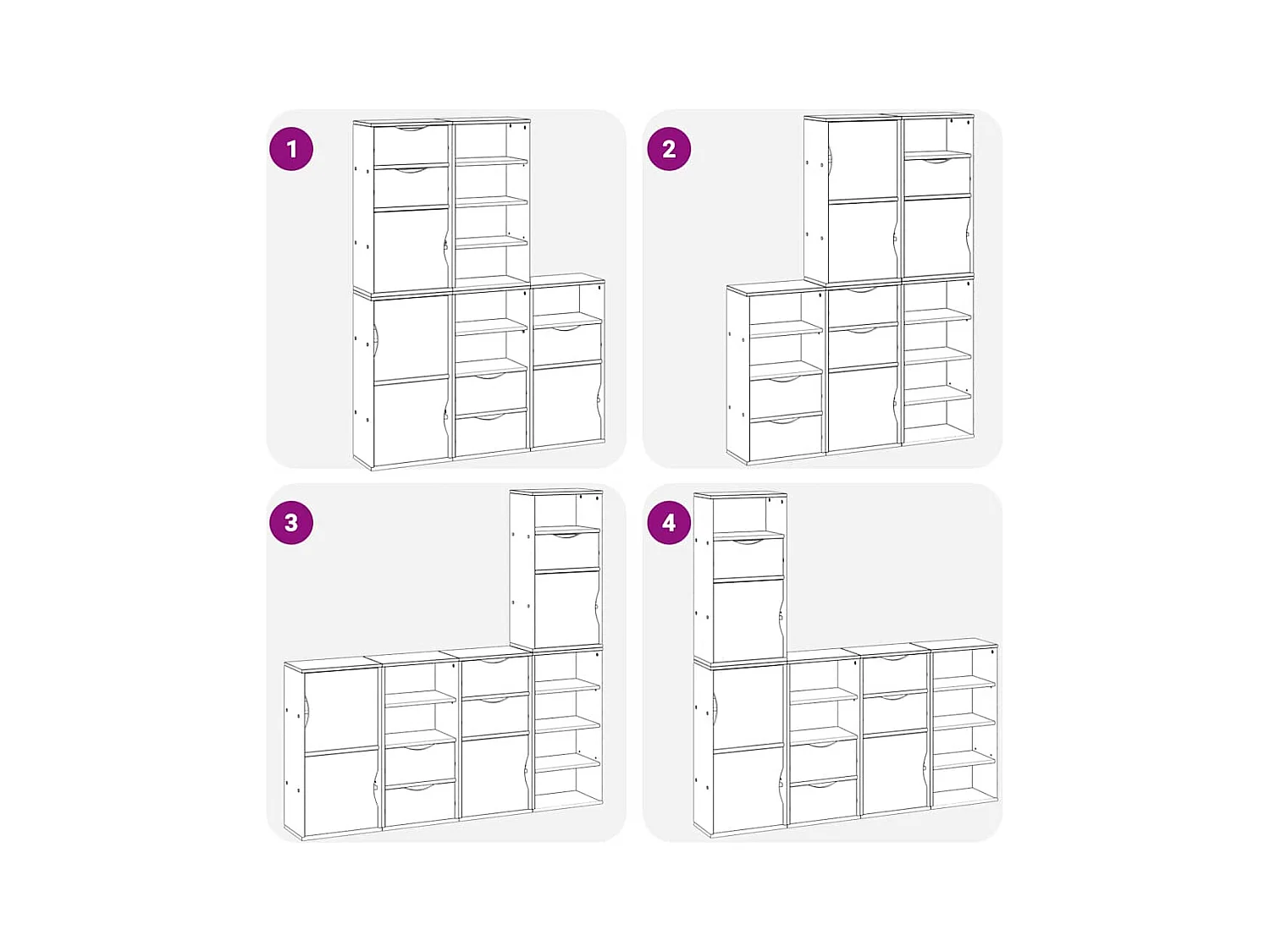 1

2

3

4