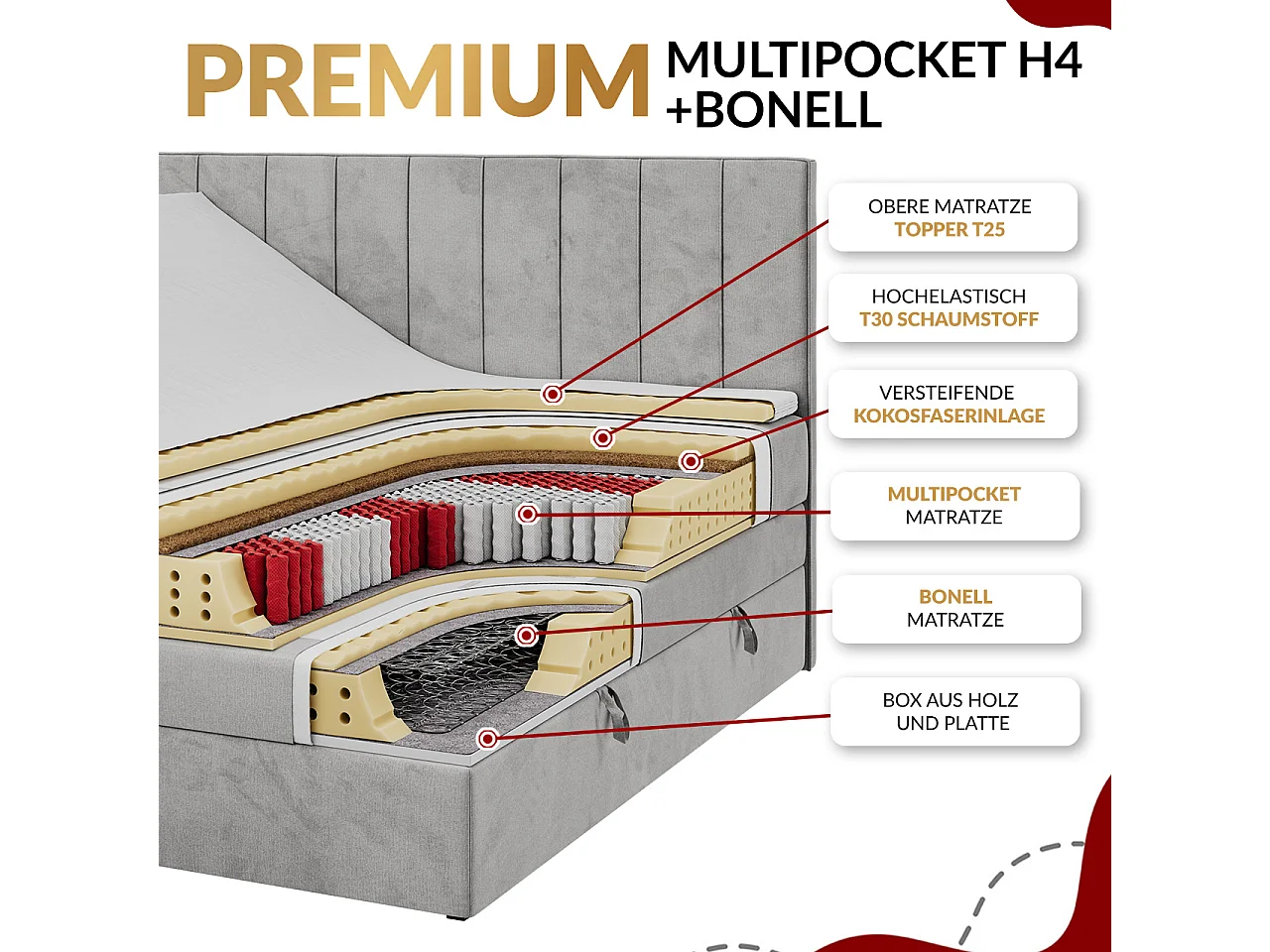 PREMIUM MULTIPOCKET H4 +BONELL

OBERE MATRATZE
TOPPER T25

HOCHELASTISCH
T30 SCHAUMSTOFF

VERSTEIFENDE
KOKOSFASERINLAGE

MULTIPOCKET
MATRATZE

BONELL
MATRATZE

BOX AUS HOLZ
UND PLATTE