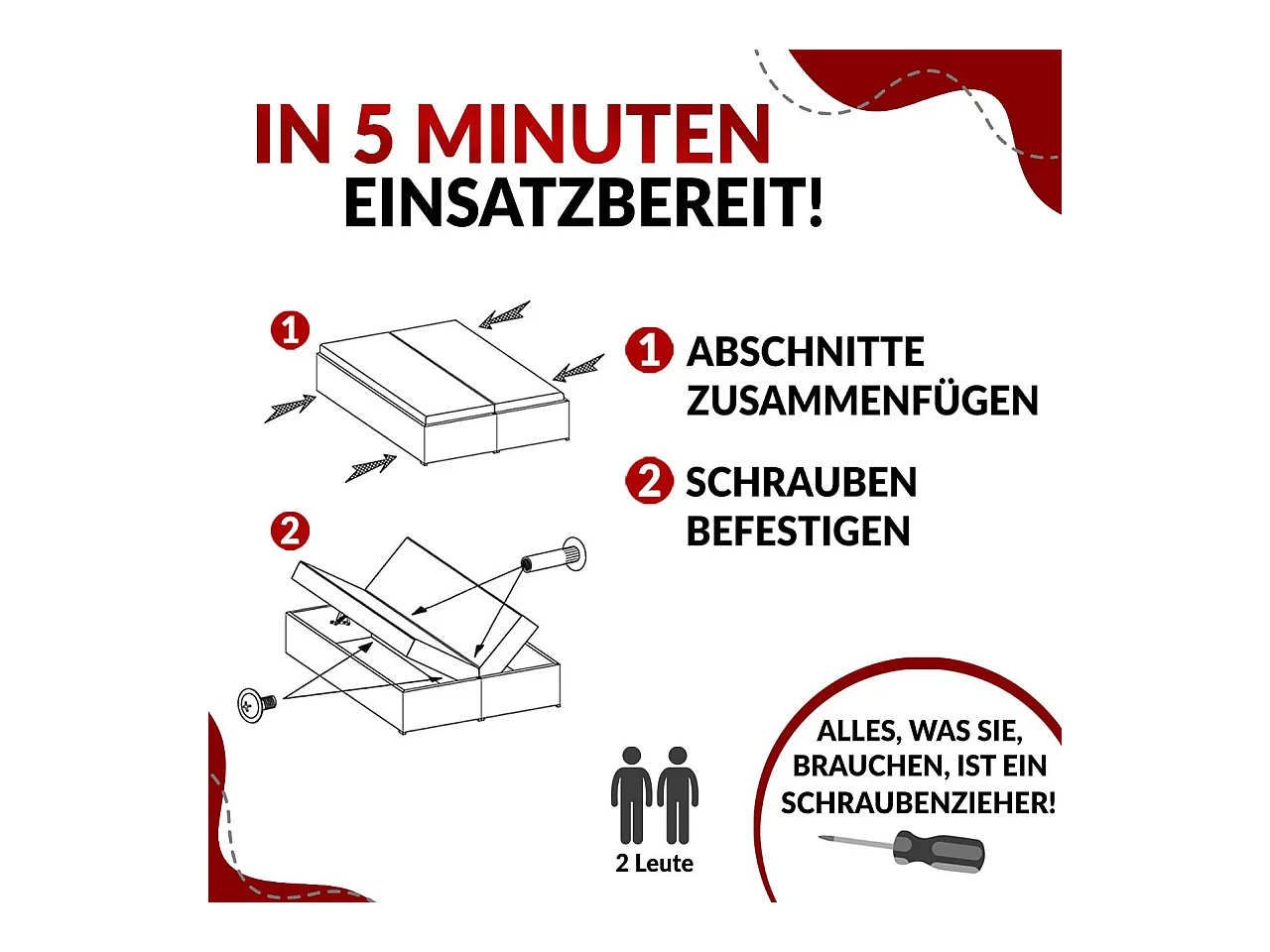 IN 5 MINUTEN
EINSATZBEREIT!

1

2

1 ABSCHNITTE ZUSAMMENFÜGEN

2 SCHRAUBEN BEFESTIGEN

2 Leute

ALLES, WAS SIE, BRAUCHEN, IST EIN SCHRAUBENZIEHER!