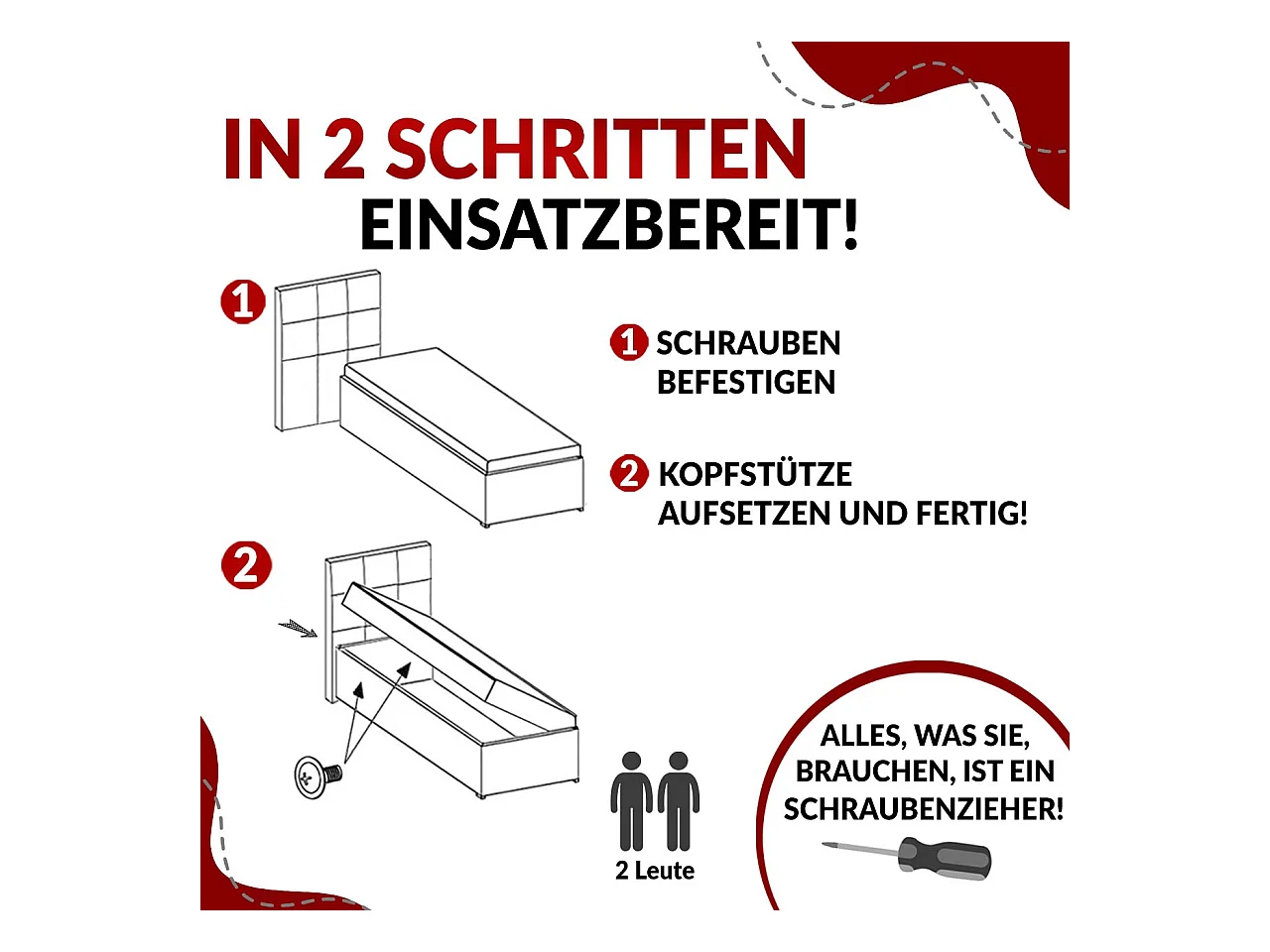 IN 2 SCHRITTEN
EINSATZBEREIT!

1

1 SCHRAUBEN BEFESTIGEN

2 KOPFSTÜTZE AUFSETZEN UND FERTIG!

2

2 Leute

ALLES, WAS SIE, BRAUCHEN, IST EIN SCHRAUBENZIEHER!