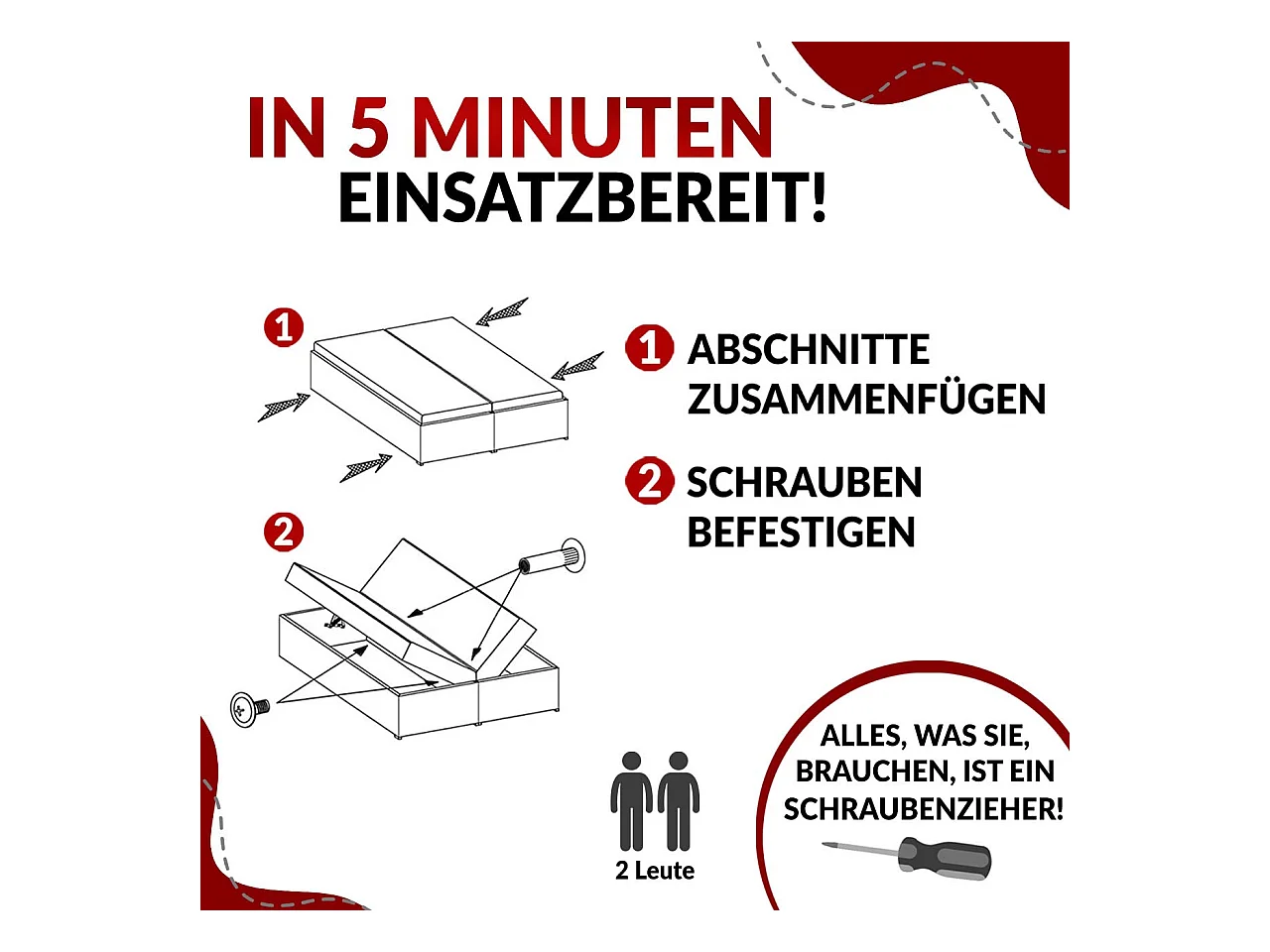 IN 5 MINUTEN
EINSATZBEREIT!

1

2

1 ABSCHNITTE ZUSAMMENFÜGEN

2 SCHRAUBEN BEFESTIGEN

2 Leute

ALLES, WAS SIE, BRAUCHEN, IST EIN SCHRAUBENZIEHER!