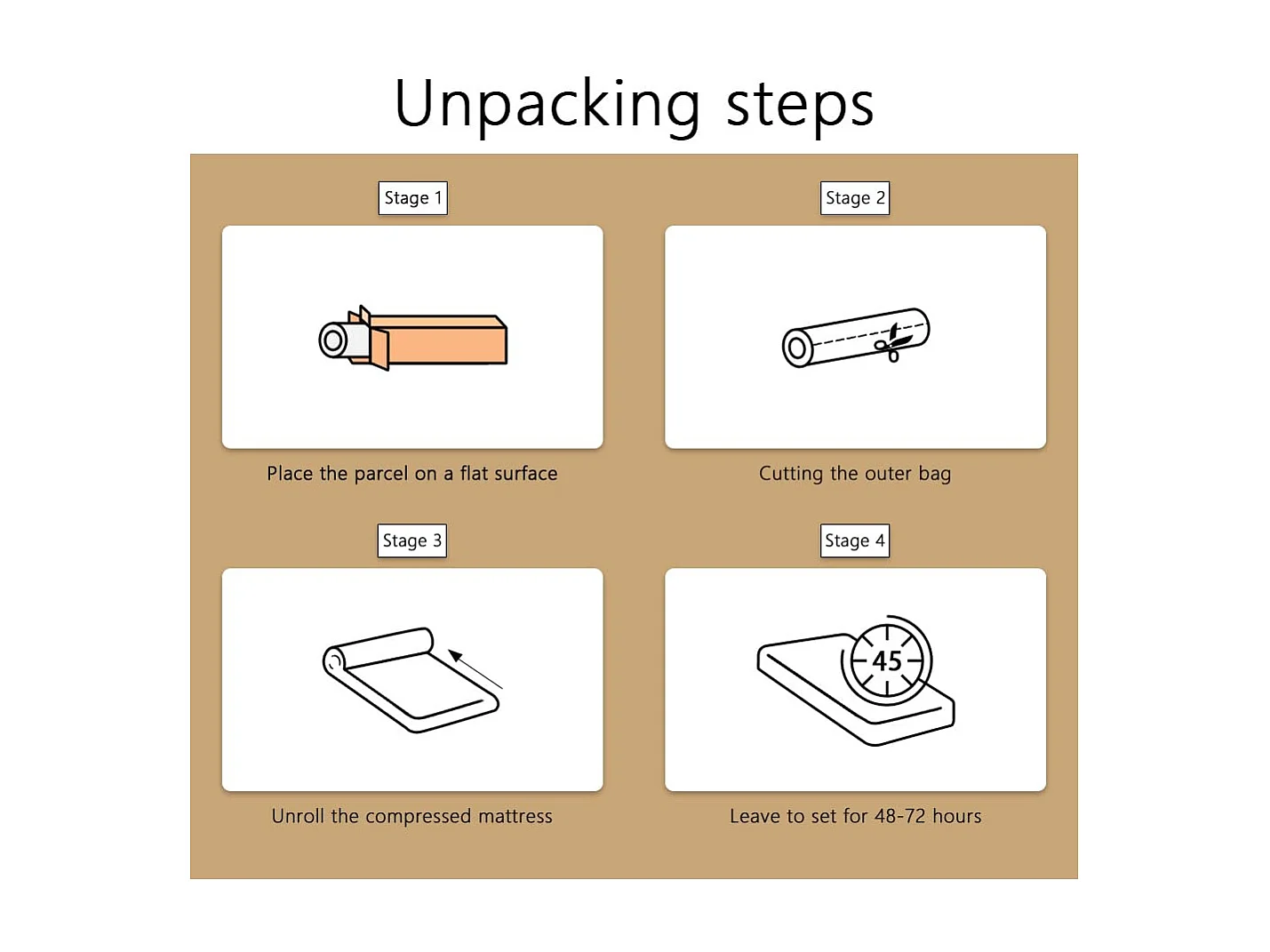 Unpacking steps

Stage 1

Place the parcel on a flat surface

Stage 2

Cutting the outer bag

Stage 3

Unroll the compressed mattress

Stage 4

45

Leave to set for 48-72 hours