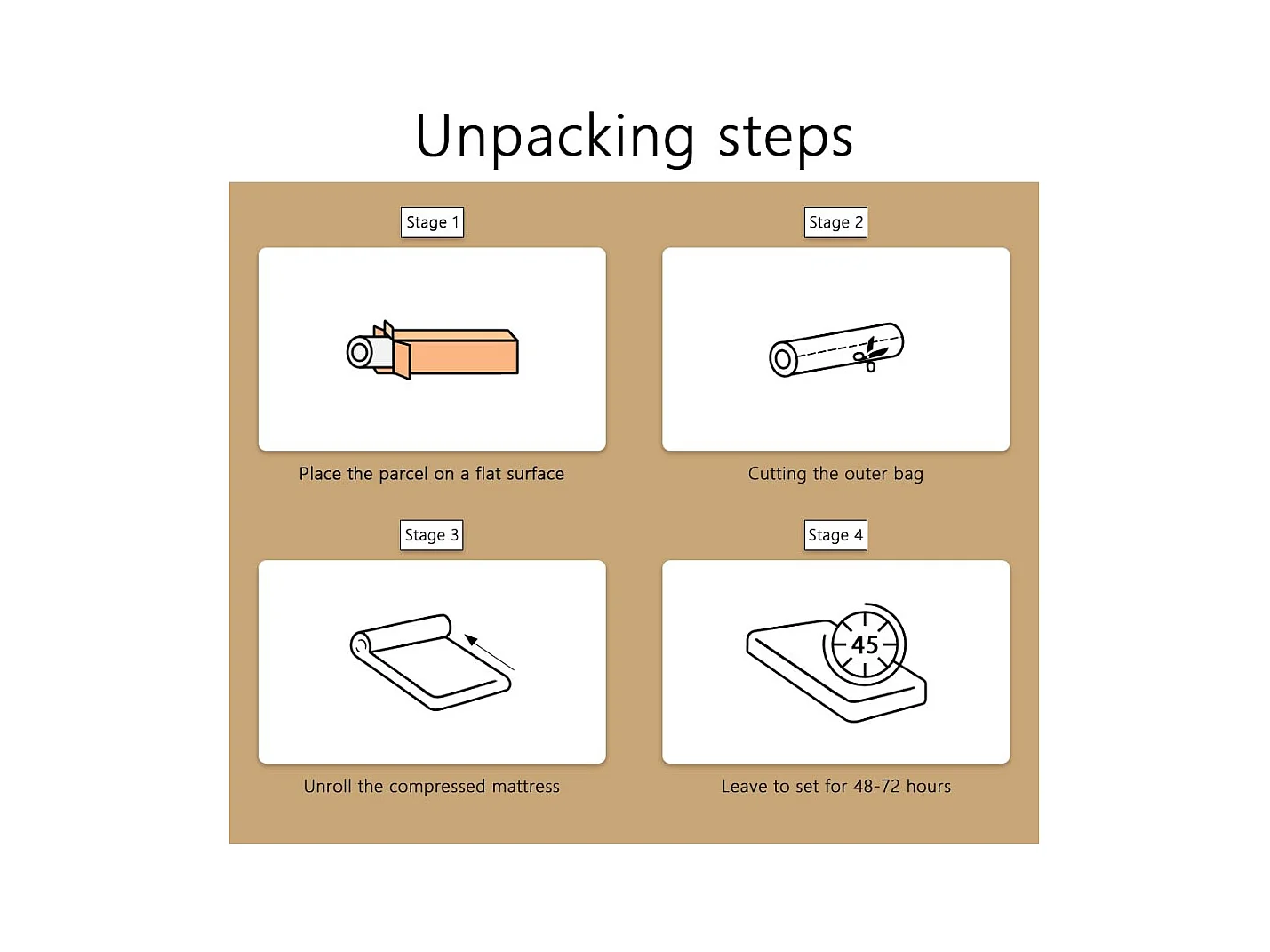 Unpacking steps

Stage 1

Place the parcel on a flat surface

Stage 2

Cutting the outer bag

Stage 3

Unroll the compressed mattress

Stage 4

45

Leave to set for 48-72 hours