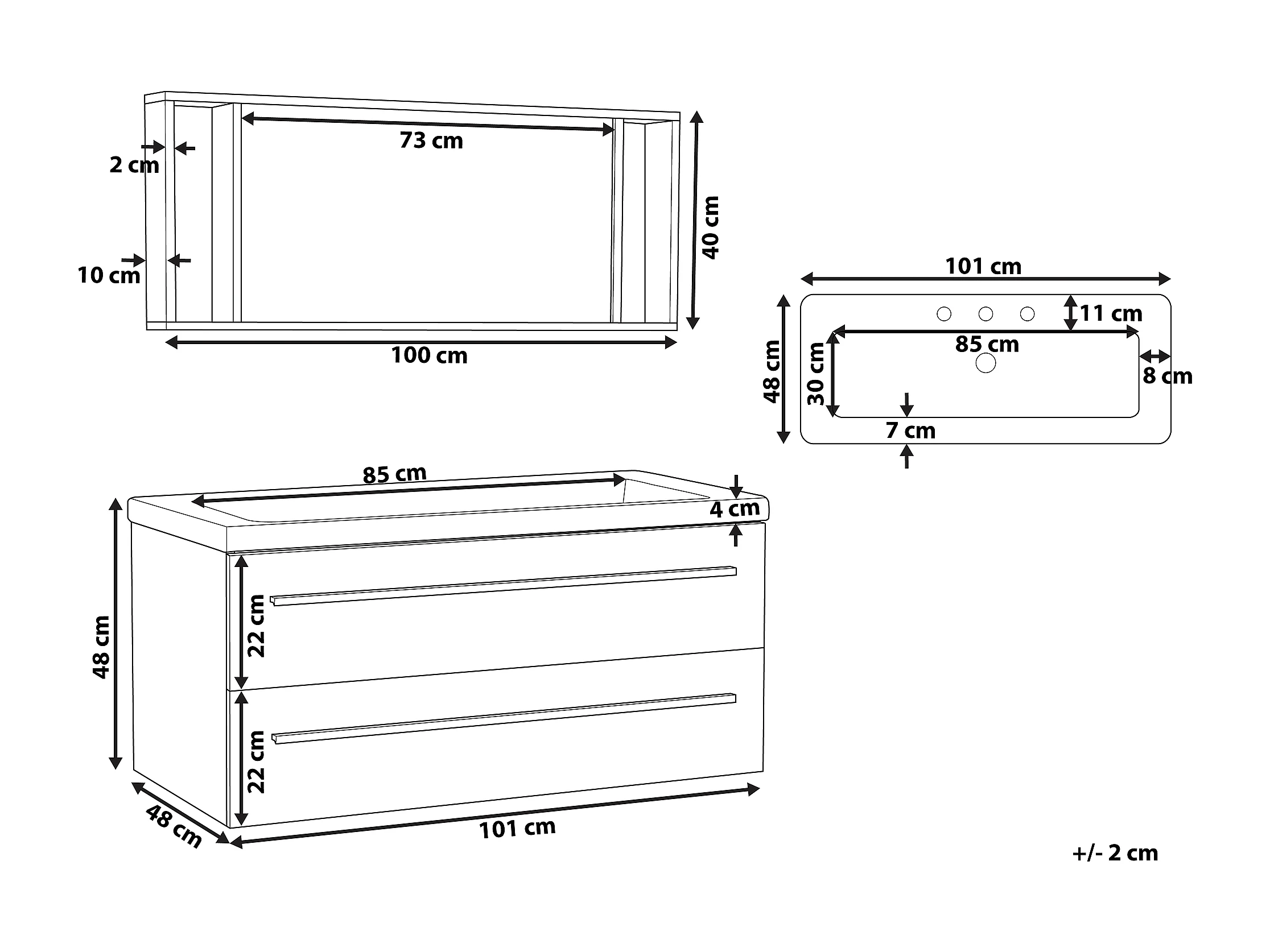 73 cm
2 cm
10 cm
40 cm
100 cm

101 cm
11 cm
85 cm
48 cm
30 cm
8 cm
7 cm

85 cm
4 cm
48 cm
22 cm
22 cm
48 cm
101 cm

+/- 2 cm