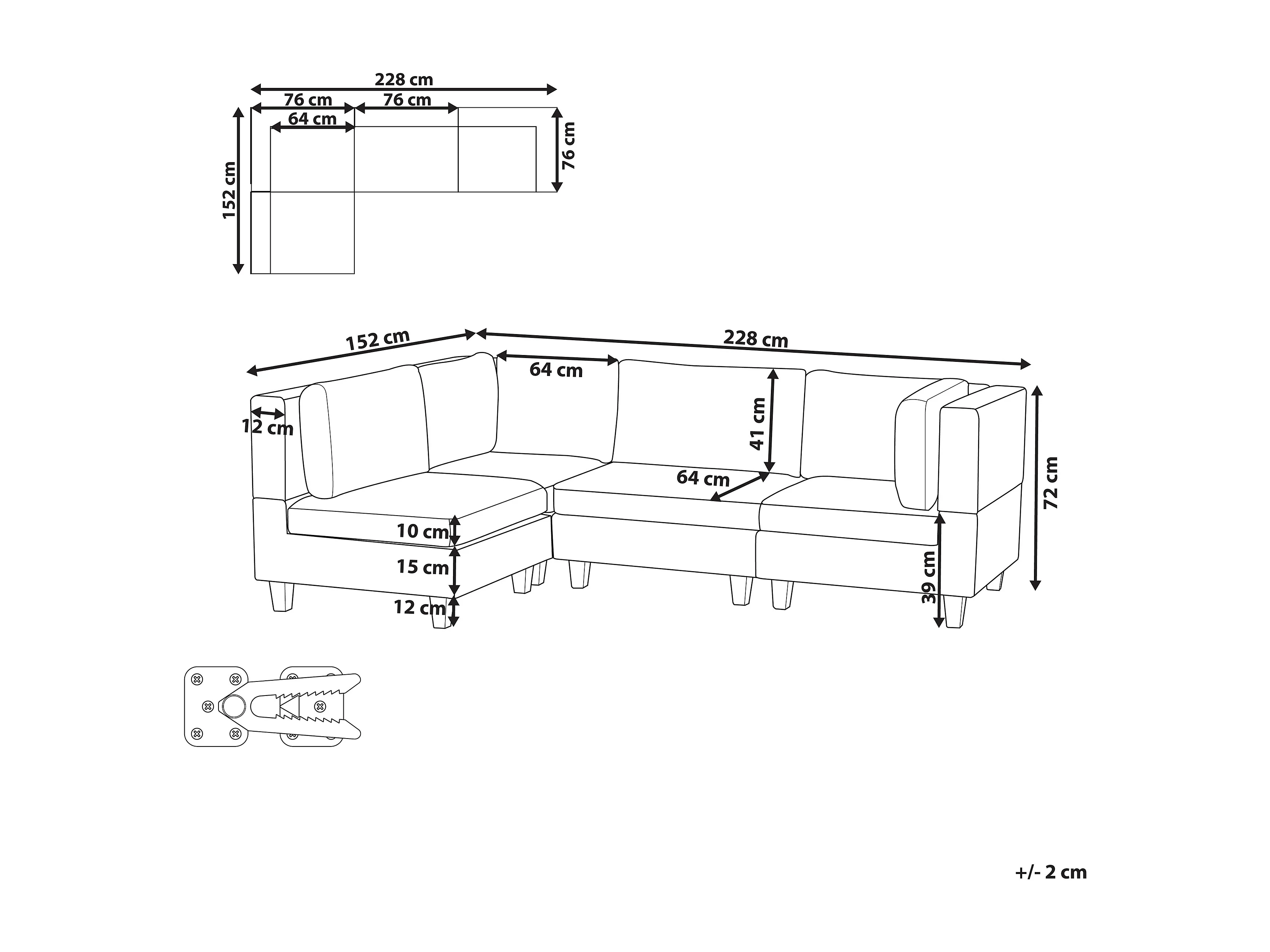 228 cm
76 cm
76 cm
64 cm
152 cm
76 cm

152 cm
228 cm
64 cm
12 cm
41 cm
64 cm
72 cm
10 cm
15 cm
12 cm
39 cm

+/- 2 cm