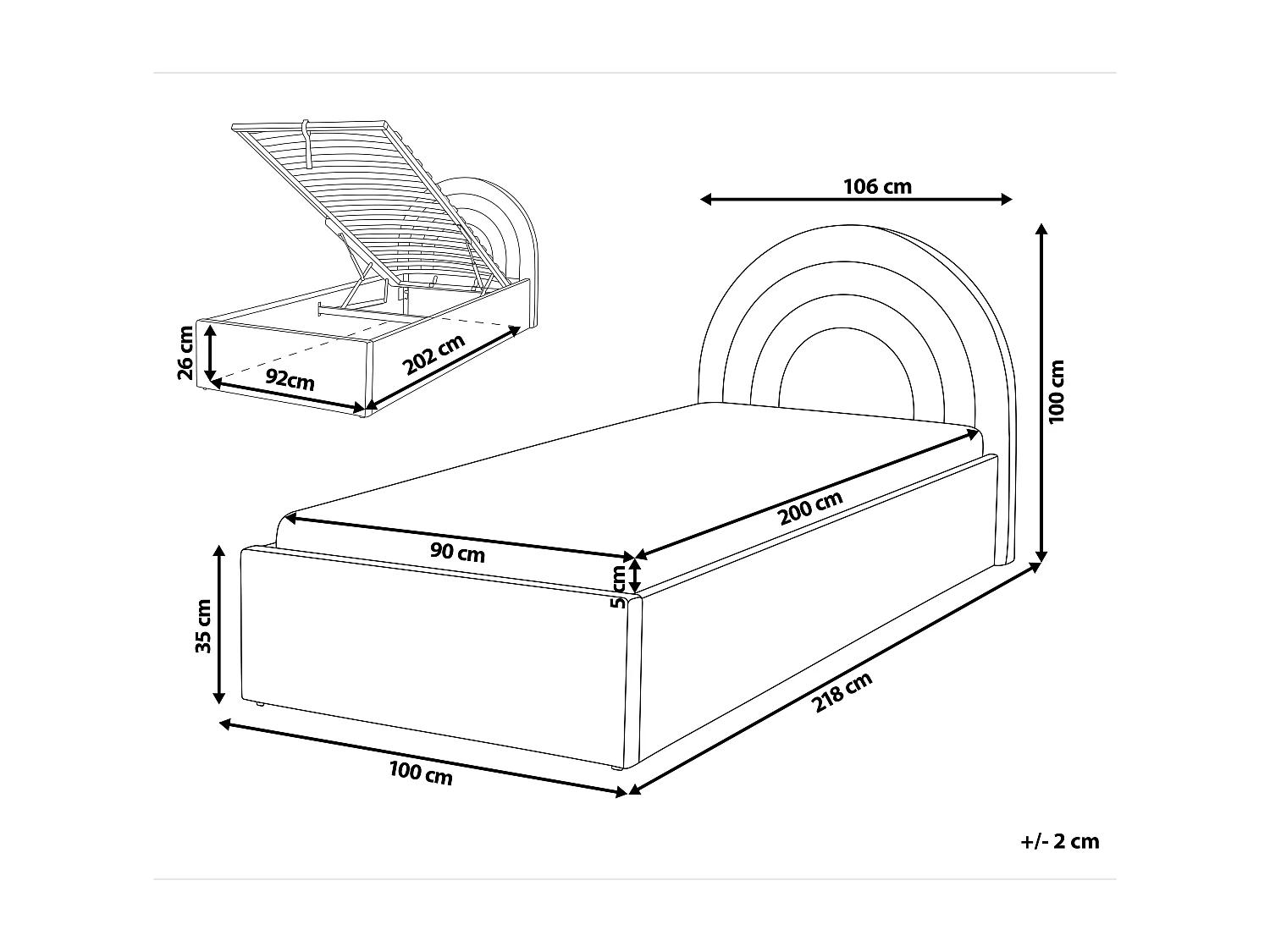 26 cm
92cm
202 cm
106 cm
100 cm
200 cm
90 cm
5 cm
35 cm
218 cm
100 cm
+/- 2 cm