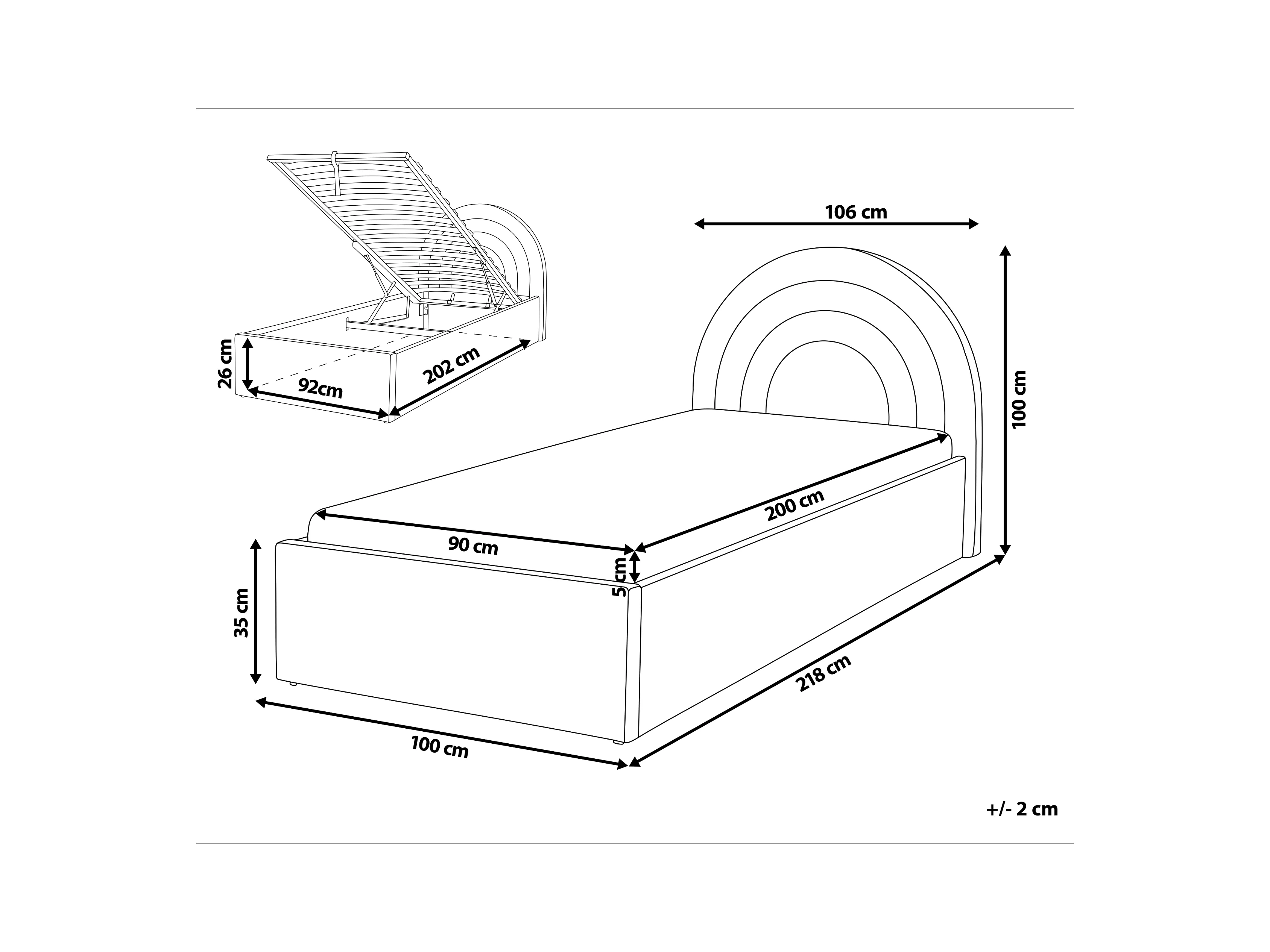 26 cm
92cm
202 cm
106 cm
100 cm
200 cm
90 cm
5 cm
35 cm
218 cm
100 cm
+/- 2 cm