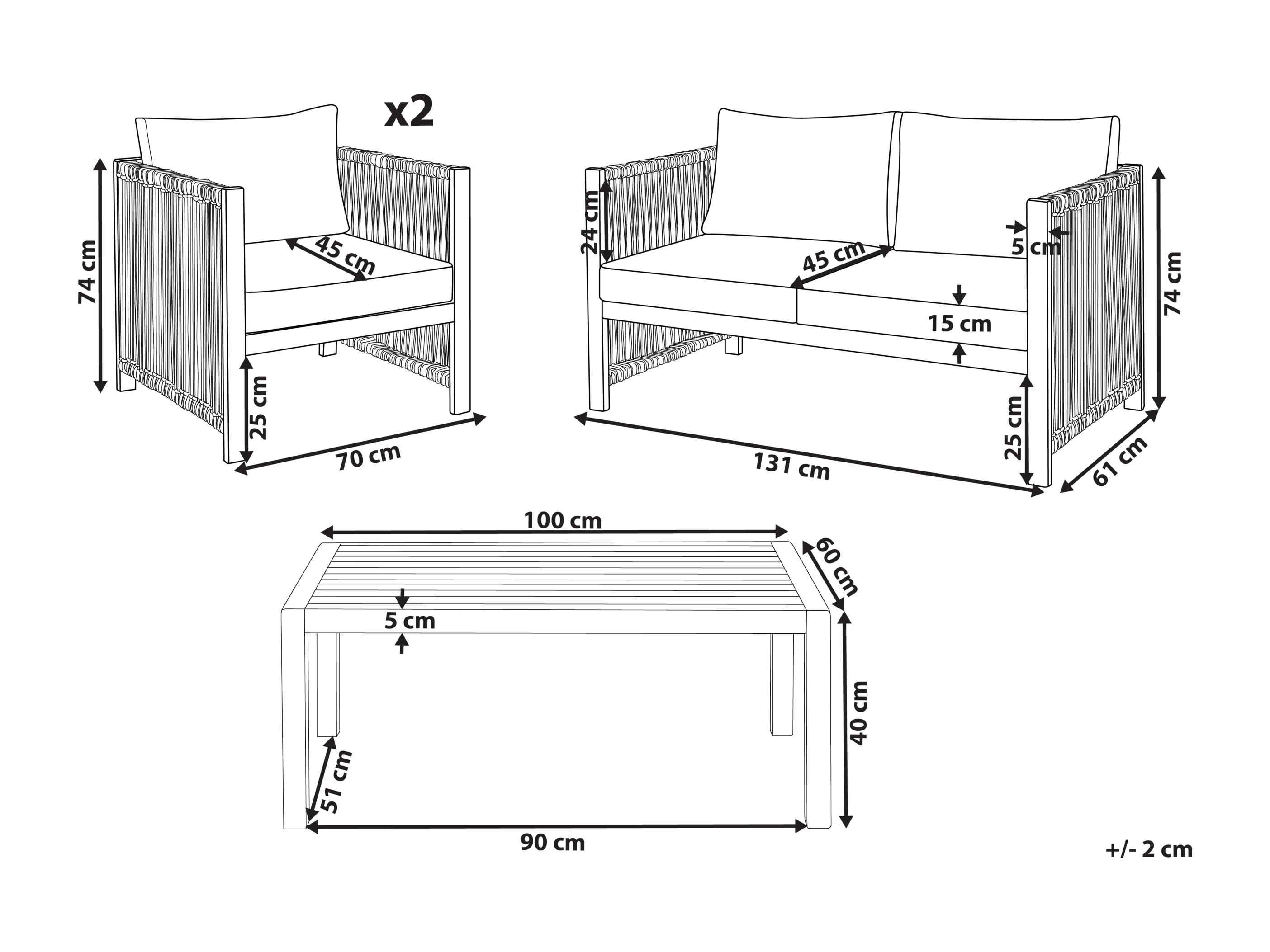 x2

74 cm

45 cm

25 cm

70 cm

24 cm

45 cm

5 cm

15 cm

74 cm

25 cm

131 cm

61 cm

100 cm

60 cm

5 cm

40 cm

51 cm

90 cm

+/- 2 cm