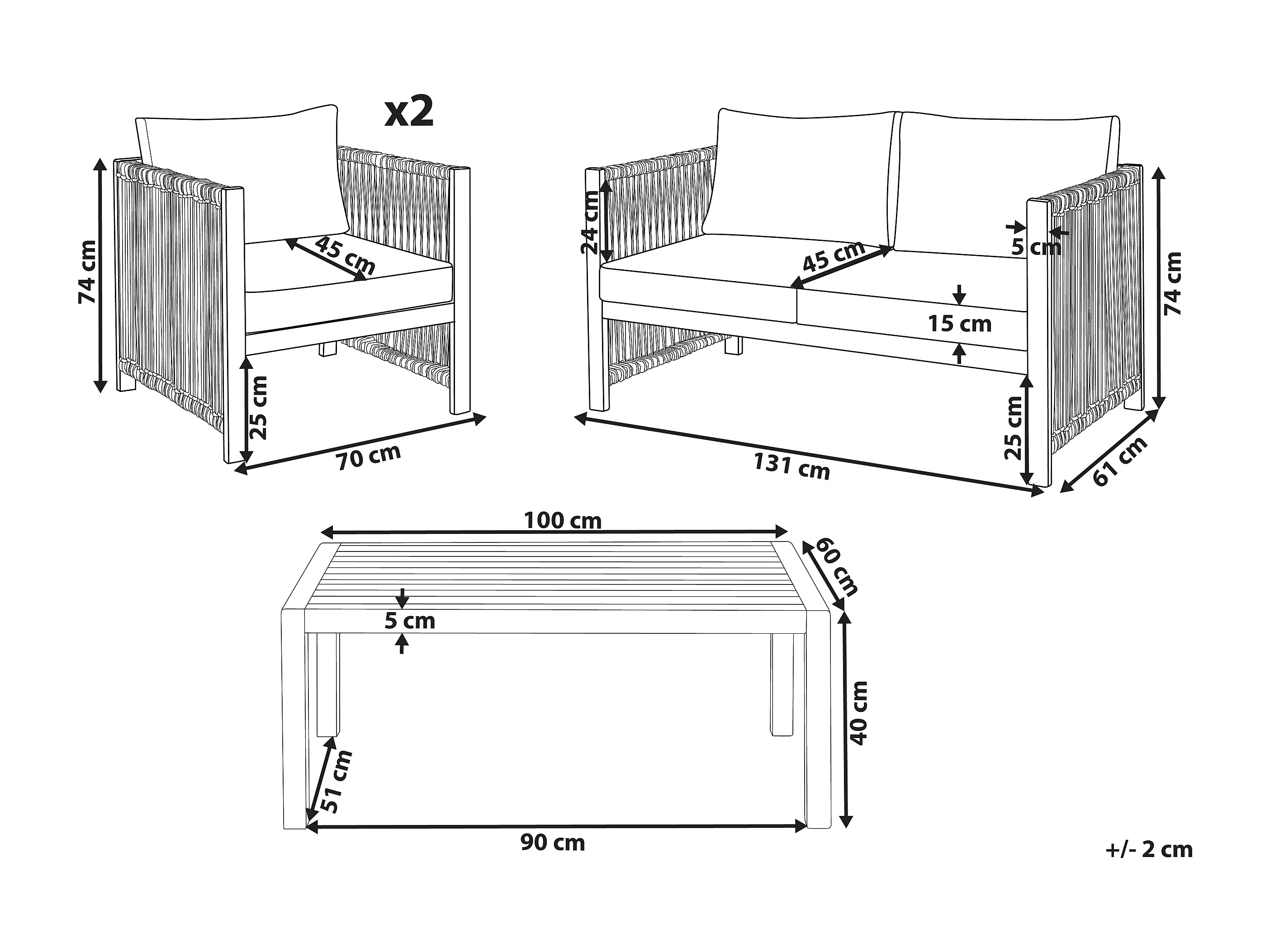 x2

74 cm
45 cm
25 cm
70 cm

24 cm
45 cm
5 cm
15 cm
74 cm
25 cm
131 cm
61 cm

100 cm
60 cm
5 cm
40 cm
51 cm
90 cm

+/- 2 cm