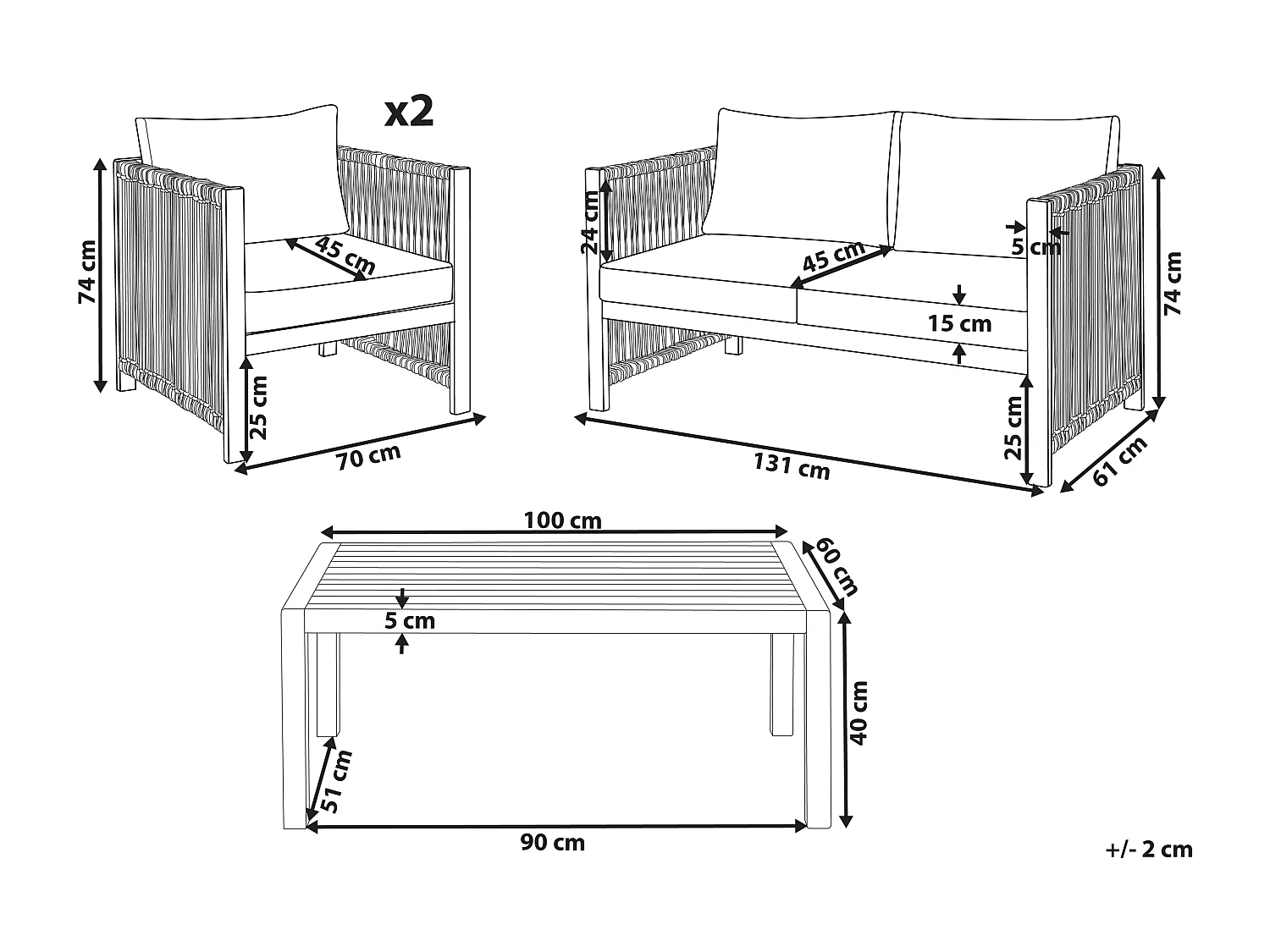 x2

74 cm

45 cm

25 cm

70 cm

24 cm

45 cm

5 cm

15 cm

74 cm

25 cm

131 cm

61 cm

100 cm

60 cm

5 cm

40 cm

51 cm

90 cm

+/- 2 cm