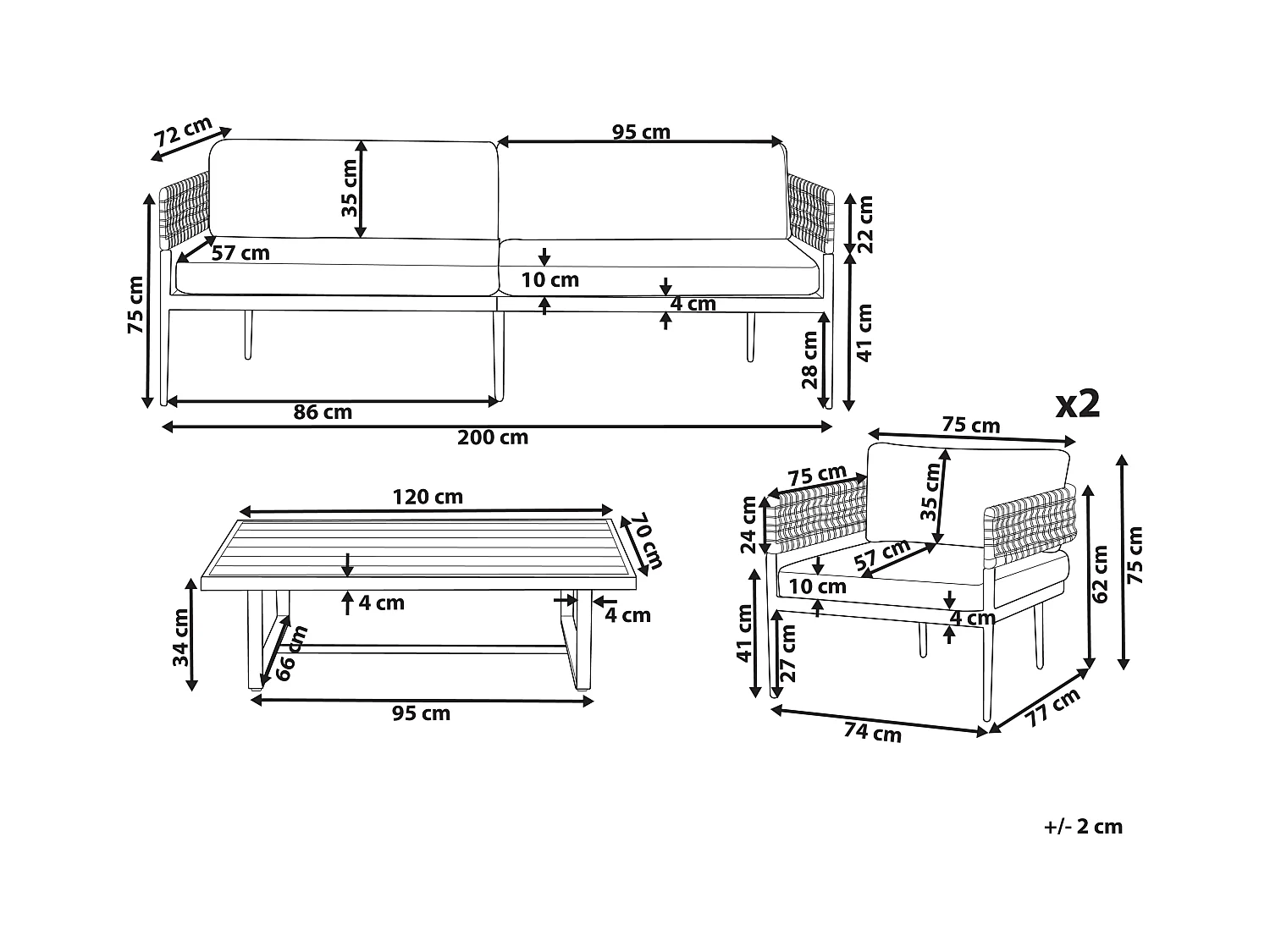 72 cm
95 cm
35 cm
22 cm
57 cm
10 cm
4 cm
75 cm
41 cm
28 cm
86 cm
200 cm

x2
75 cm
75 cm
35 cm
24 cm
57 cm
10 cm
4 cm
62 cm
75 cm
41 cm
27 cm
74 cm
77 cm

120 cm
70 cm
4 cm
4 cm
34 cm
66 cm
95 cm

+/- 2 cm