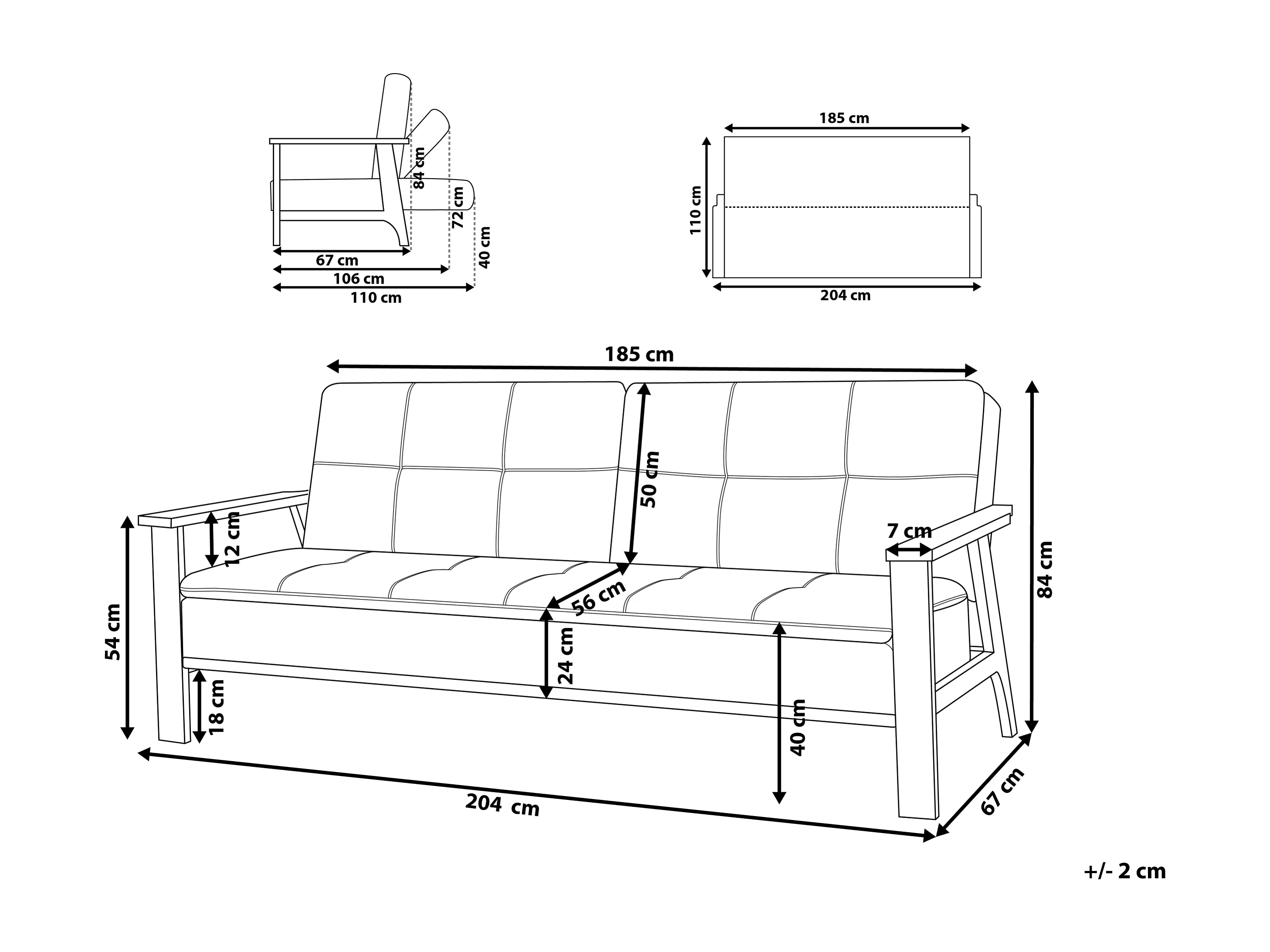 84 cm
72 cm
40 cm
67 cm
106 cm
110 cm

185 cm
110 cm
204 cm

185 cm
50 cm
12 cm
7 cm
84 cm
54 cm
56 cm
24 cm
18 cm
40 cm
204 cm
67 cm

+/- 2 cm