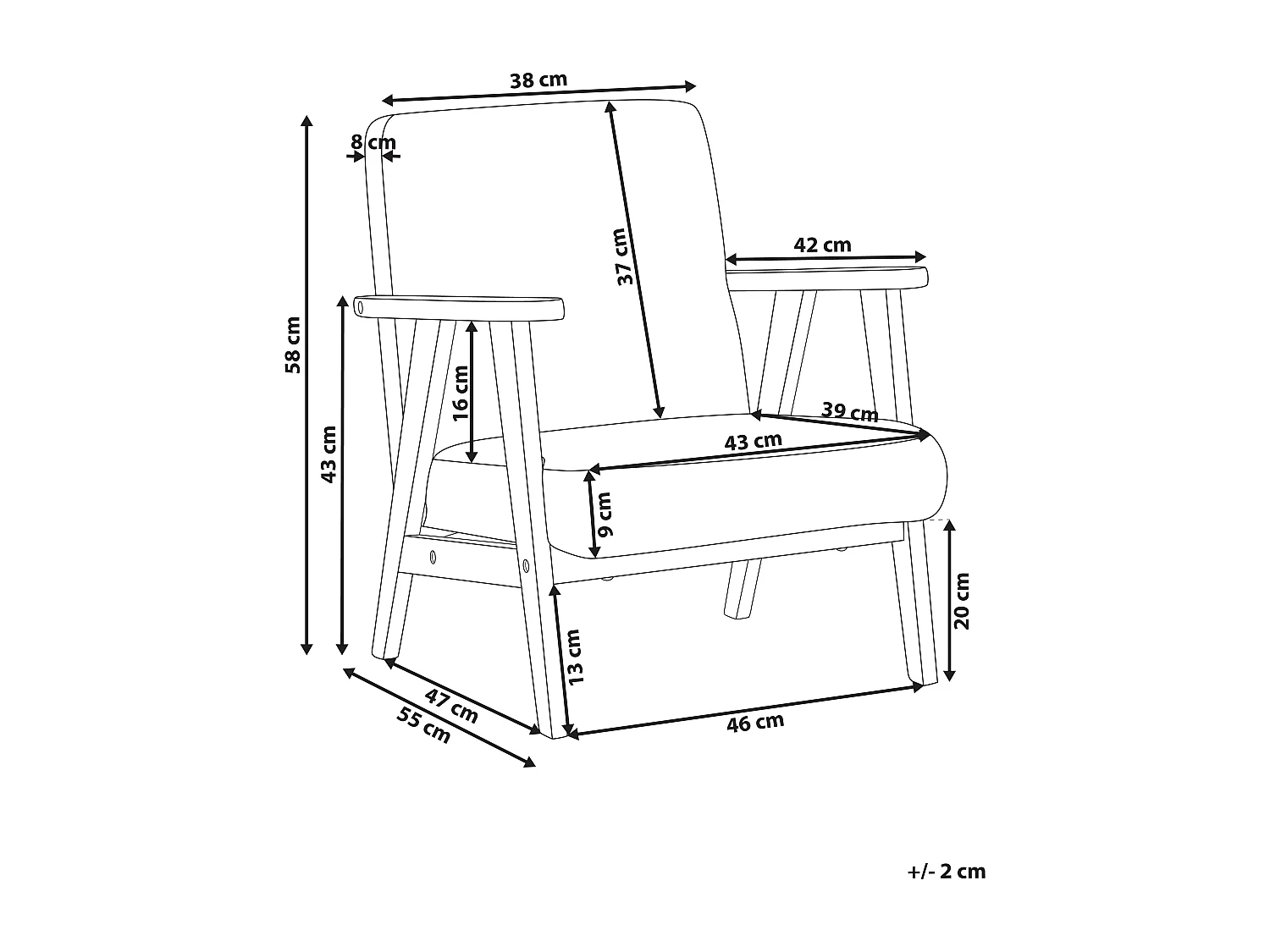 38 cm
8 cm
37 cm
42 cm
58 cm
43 cm
16 cm
39 cm
43 cm
9 cm
20 cm
13 cm
47 cm
55 cm
46 cm
+/- 2 cm