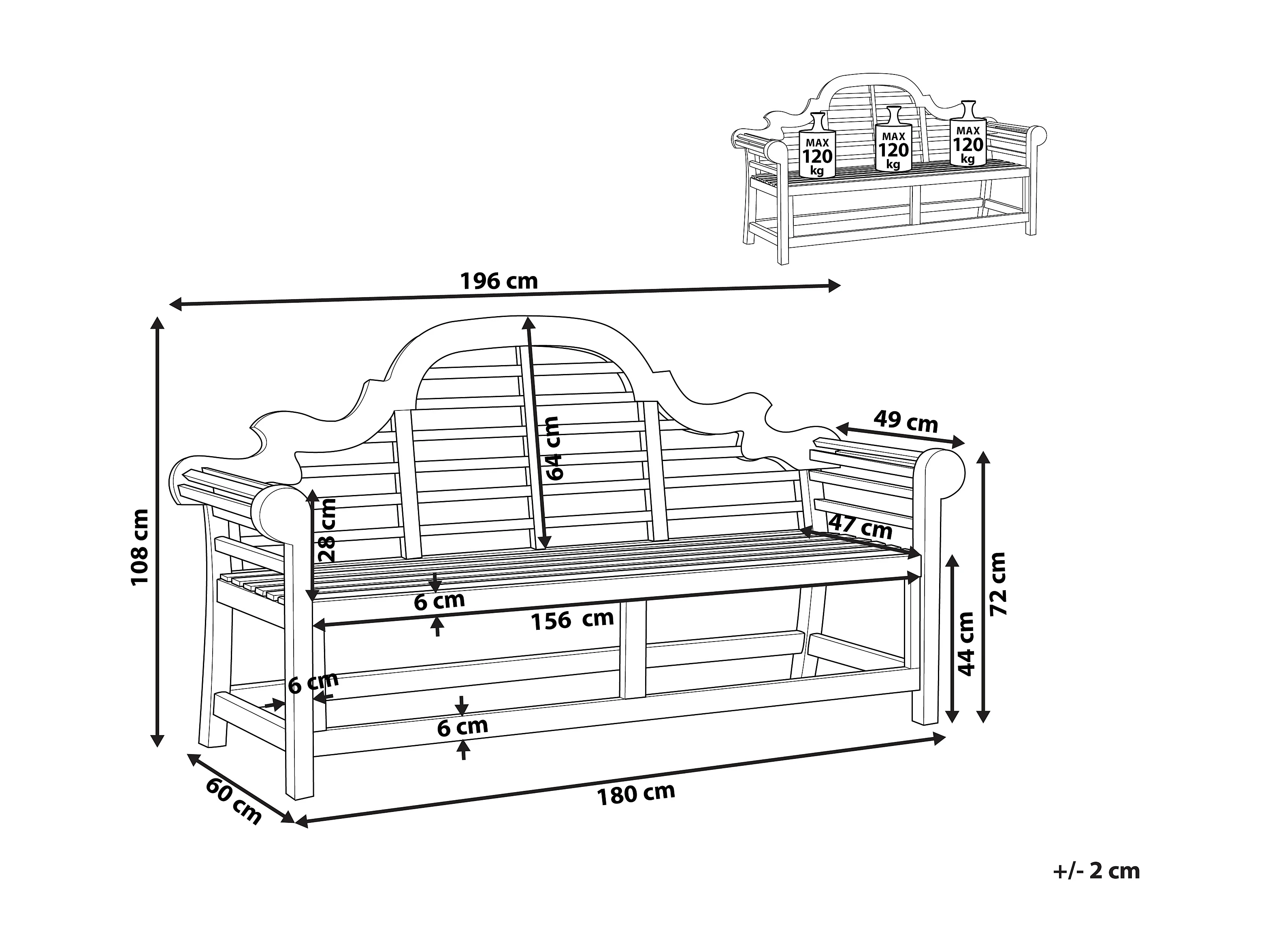 MAX
120
kg

MAX
120
kg

MAX
120
kg

196 cm

108 cm

64 cm

49 cm

28 cm

47 cm

72 cm

6 cm

156 cm

44 cm

6 cm

6 cm

60 cm

180 cm

+/- 2 cm