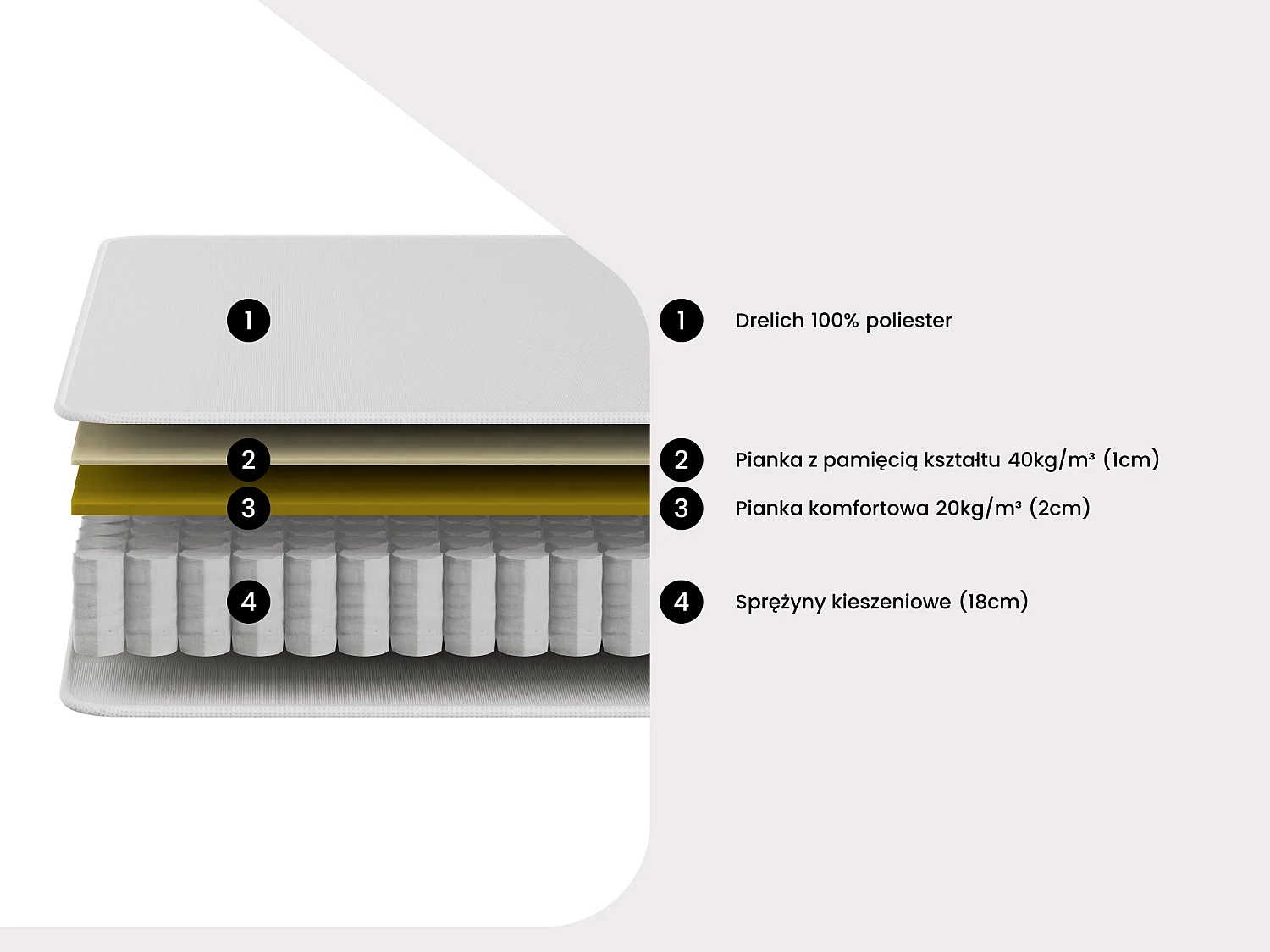 1

2

3

4

1 Drelich 100% poliester

2 Pianka z pamięcią kształtu 40kg/m³ (1cm)

3 Pianka komfortowa 20kg/m³ (2cm)

4 Sprężyny kieszeniowe (18cm)