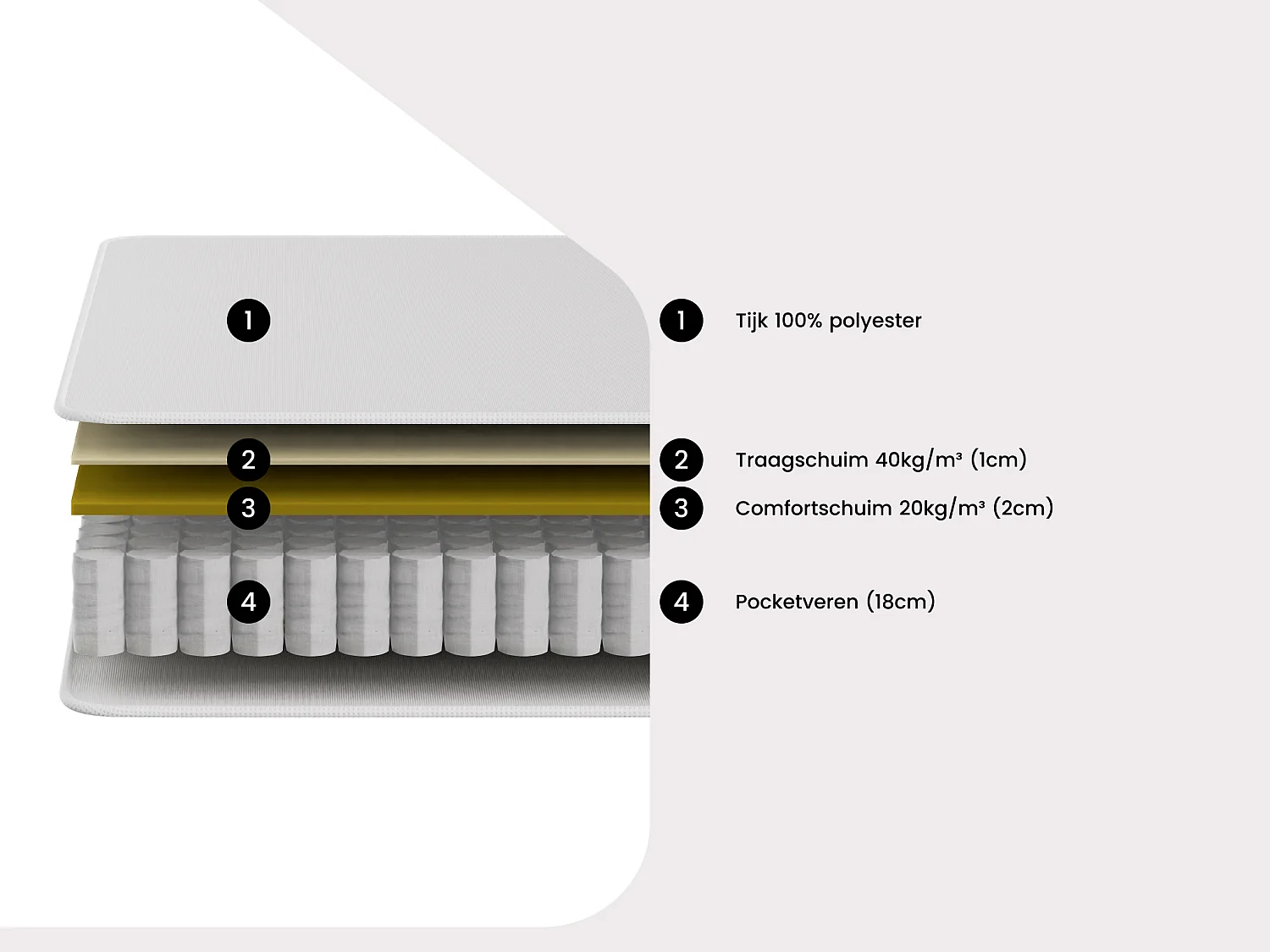 1

2

3

4

1 Tijk 100% polyester

2 Traagschuim 40kg/m³ (1cm)

3 Comfortschuim 20kg/m³ (2cm)

4 Pocketveren (18cm)