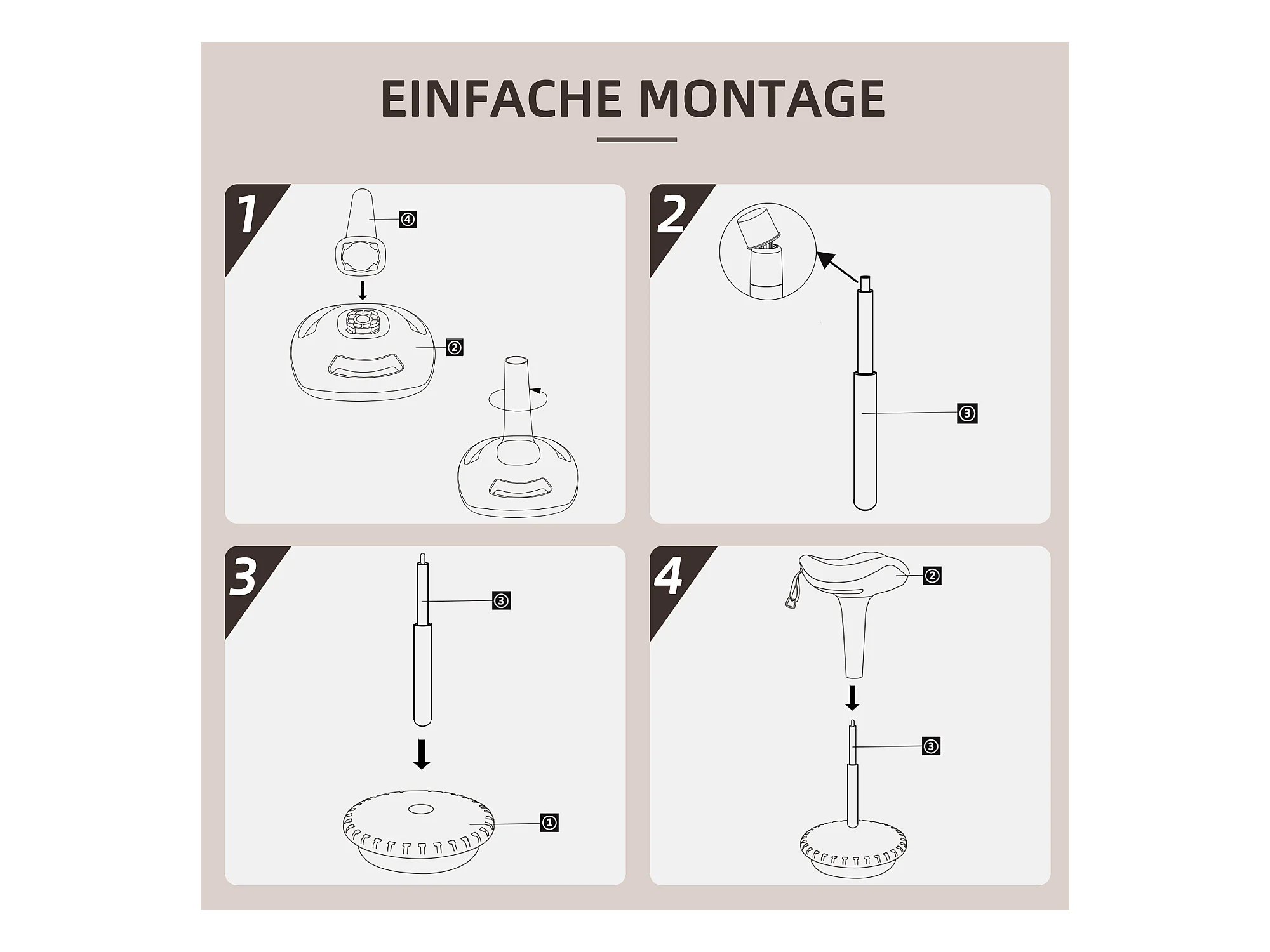 EINFACHE MONTAGE

1

④

②

2

③

3

③

①

4

②

③