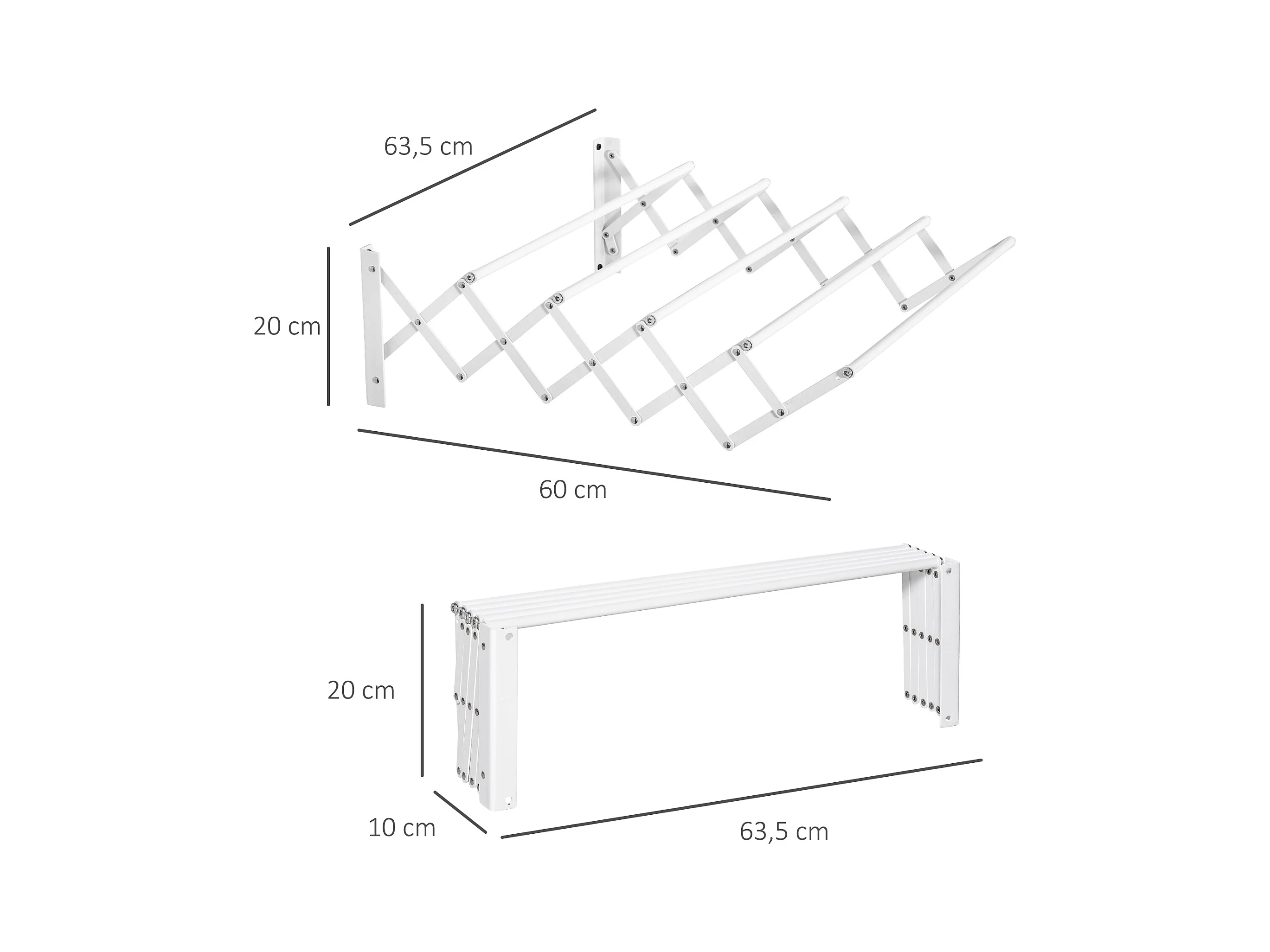 63,5 cm

20 cm

60 cm

20 cm

10 cm

63,5 cm