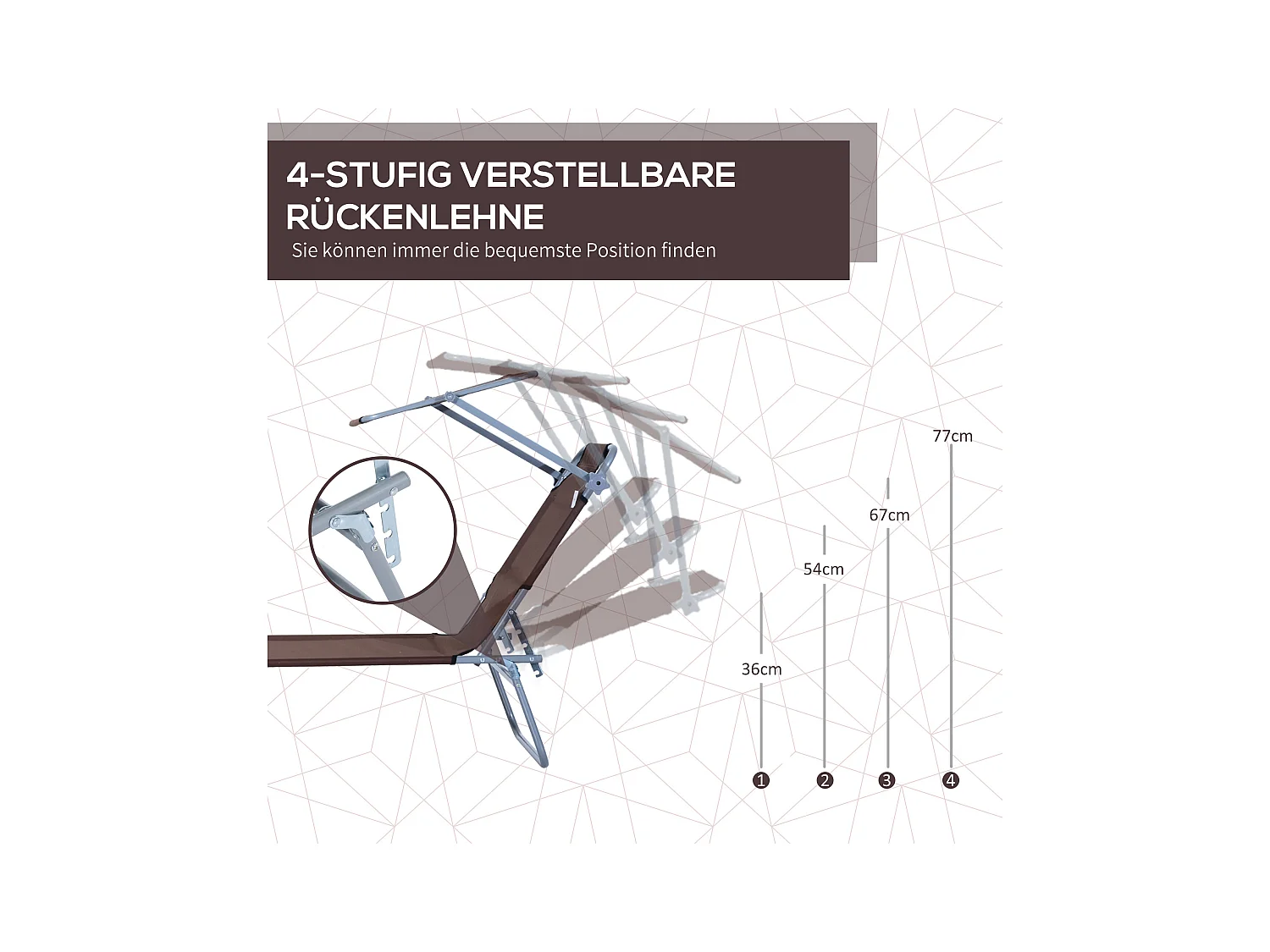 4-STUFIG VERSTELLBARE RÜCKENLEHNE

Sie können immer die bequemste Position finden

77cm

67cm

54cm

36cm

1
2
3
4