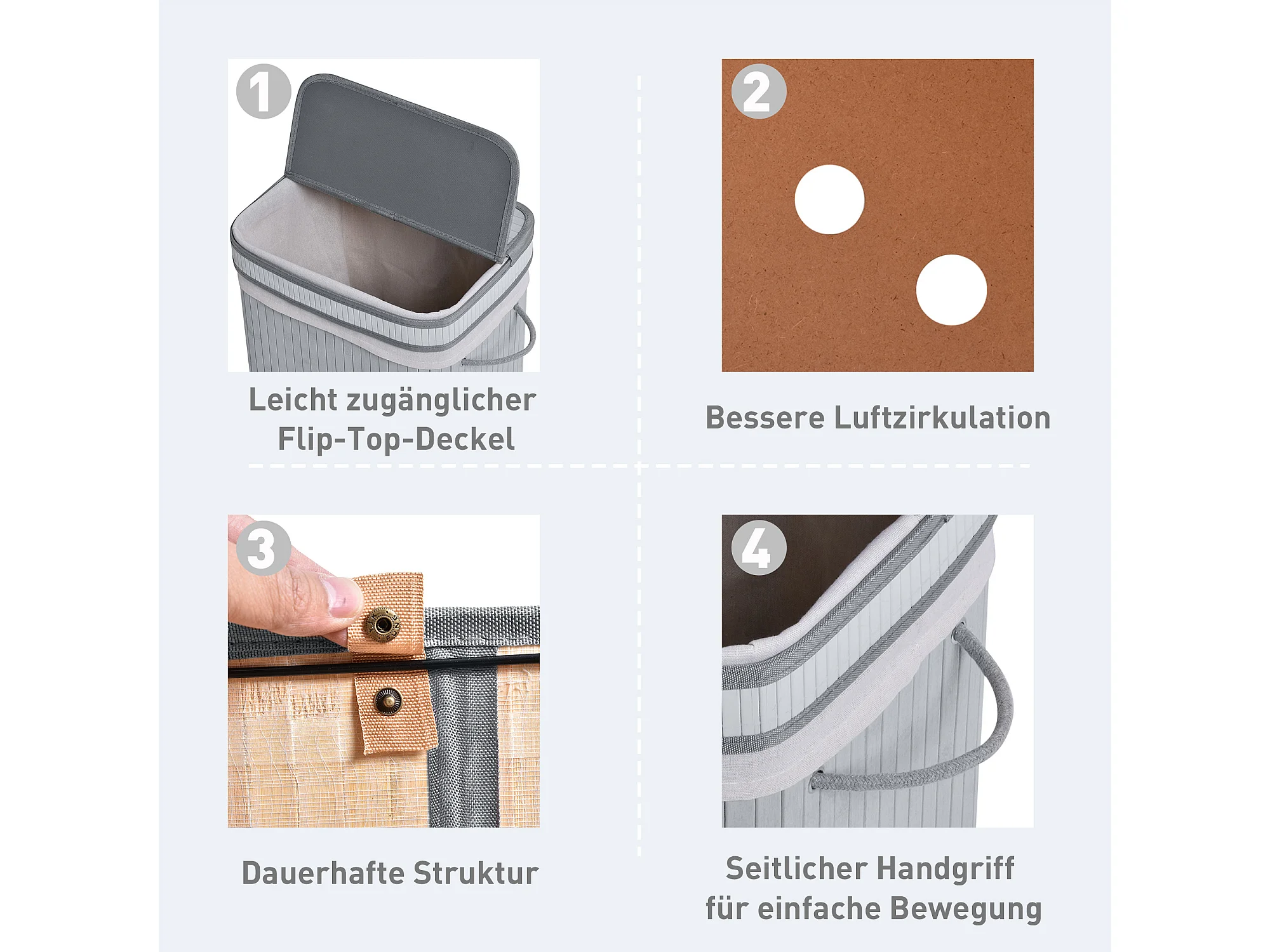 1

Leicht zugänglicher Flip-Top-Deckel

2

Bessere Luftzirkulation

3

Dauerhafte Struktur

4

Seitlicher Handgriff für einfache Bewegung