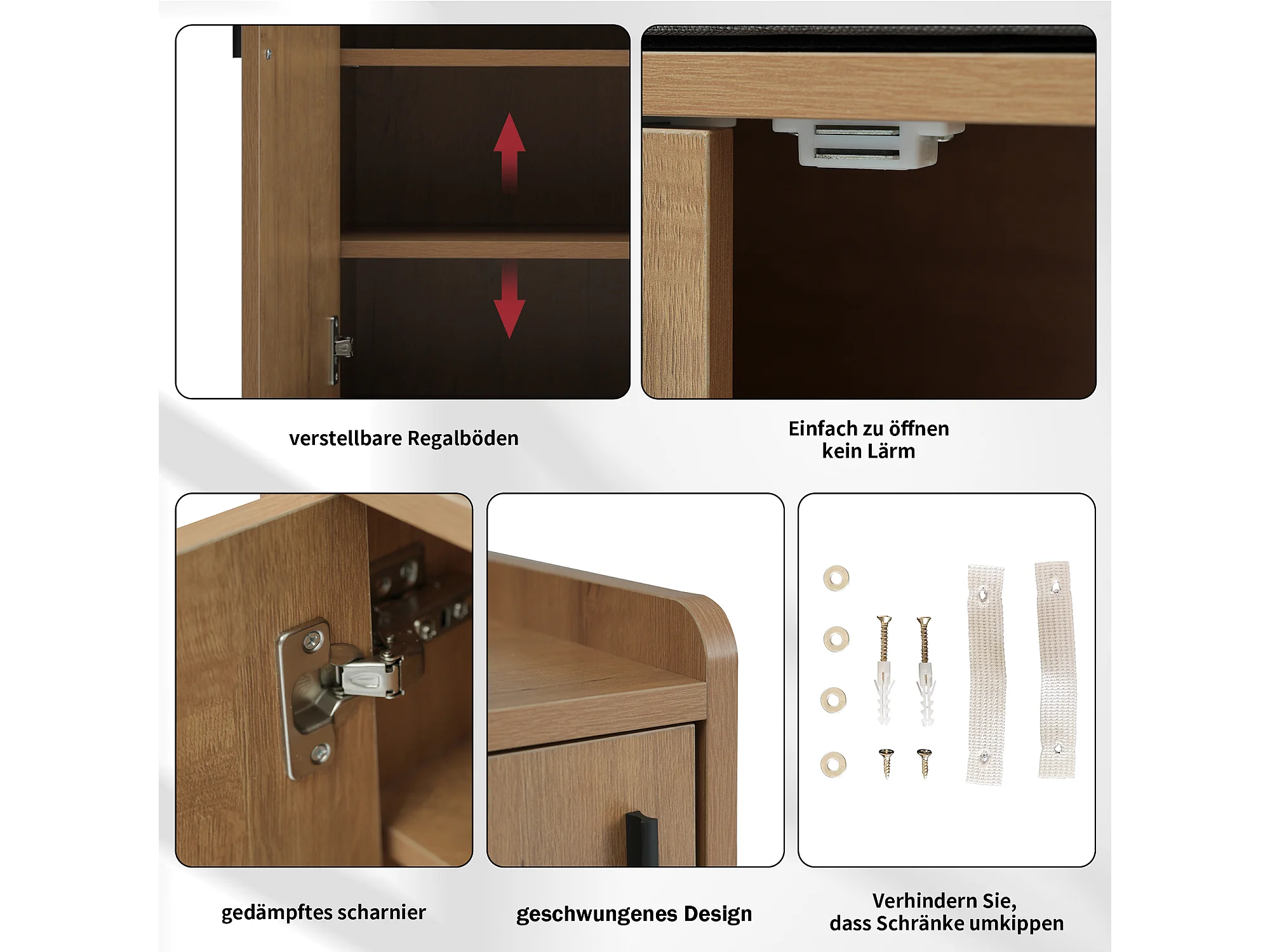 verstellbare Regalböden

Einfach zu öffnen
kein Lärm

gedämpftes scharnier

geschwungenes Design

Verhindern Sie,
dass Schränke umkippen