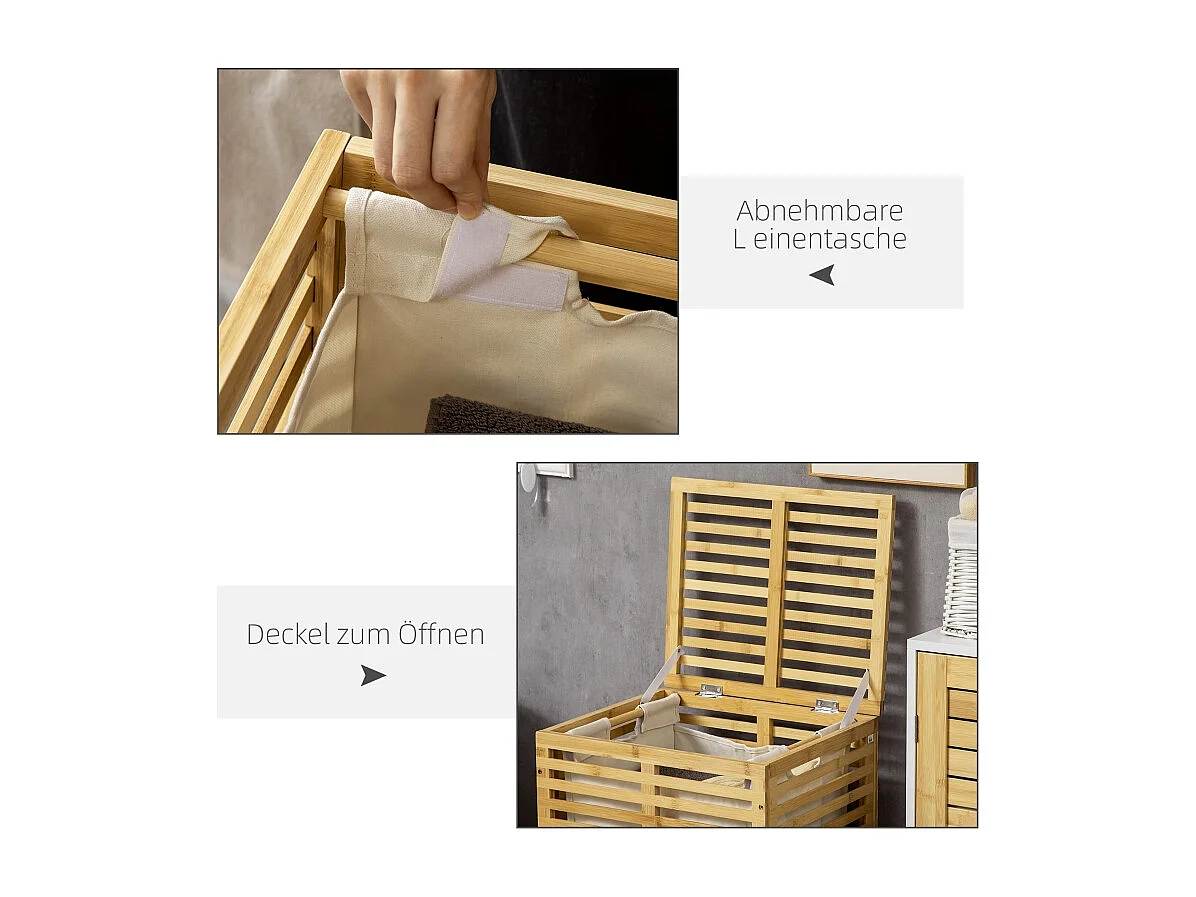 Abnehmbare
L einentasche

Deckel zum Öffnen