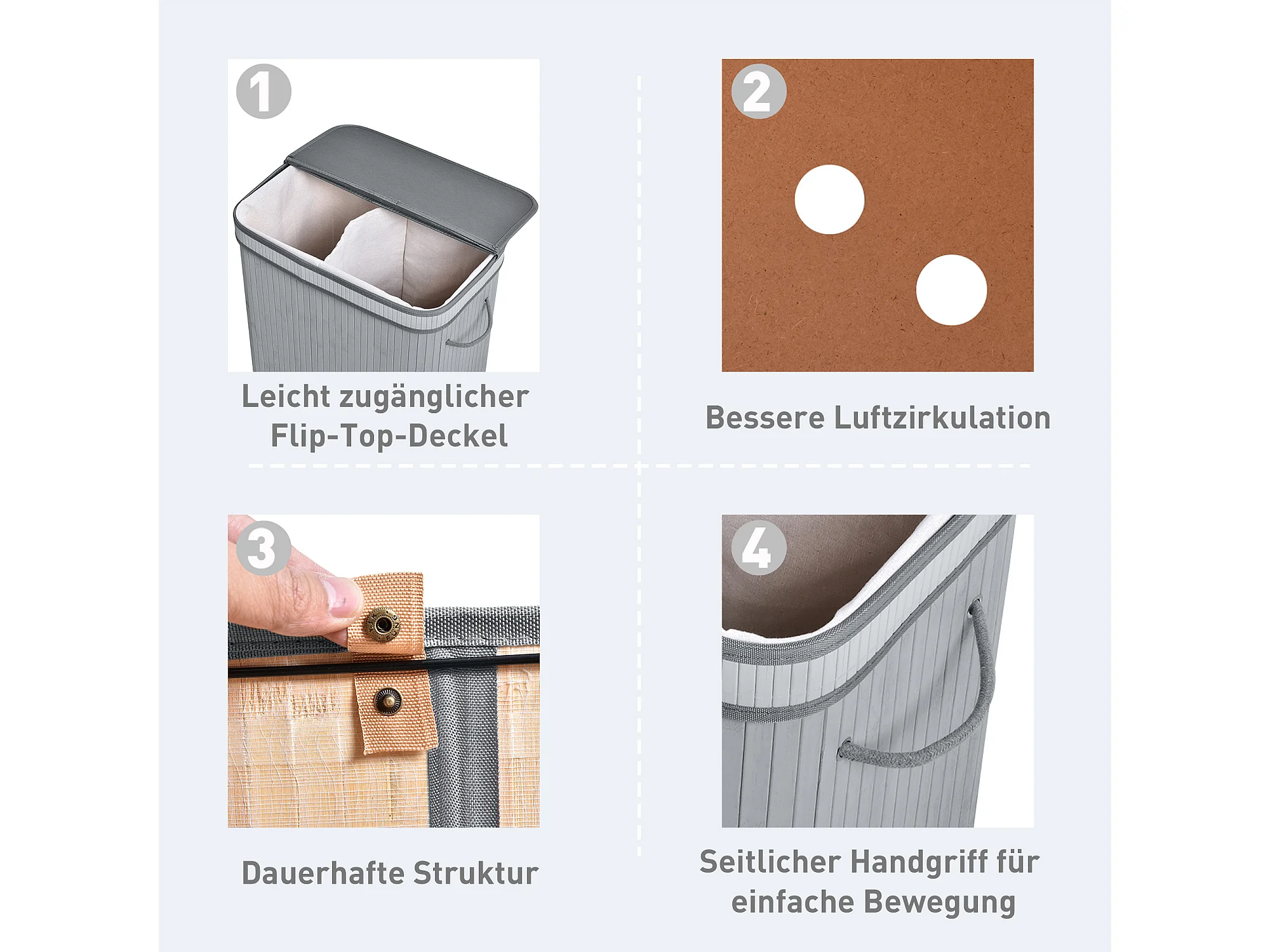 1

Leicht zugänglicher Flip-Top-Deckel

2

Bessere Luftzirkulation

3

Dauerhafte Struktur

4

Seitlicher Handgriff für einfache Bewegung