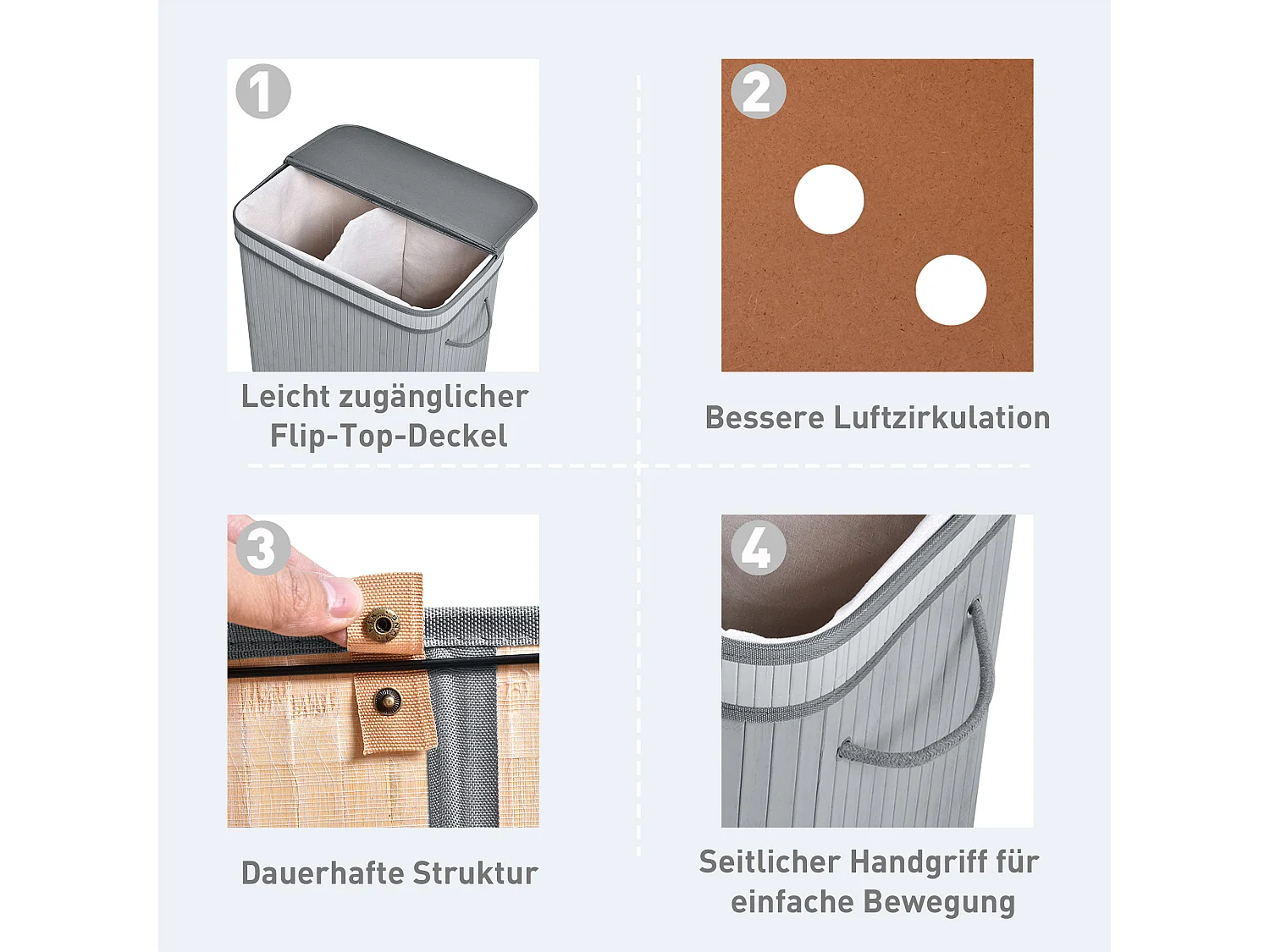 1

Leicht zugänglicher Flip-Top-Deckel

2

Bessere Luftzirkulation

3

Dauerhafte Struktur

4

Seitlicher Handgriff für einfache Bewegung