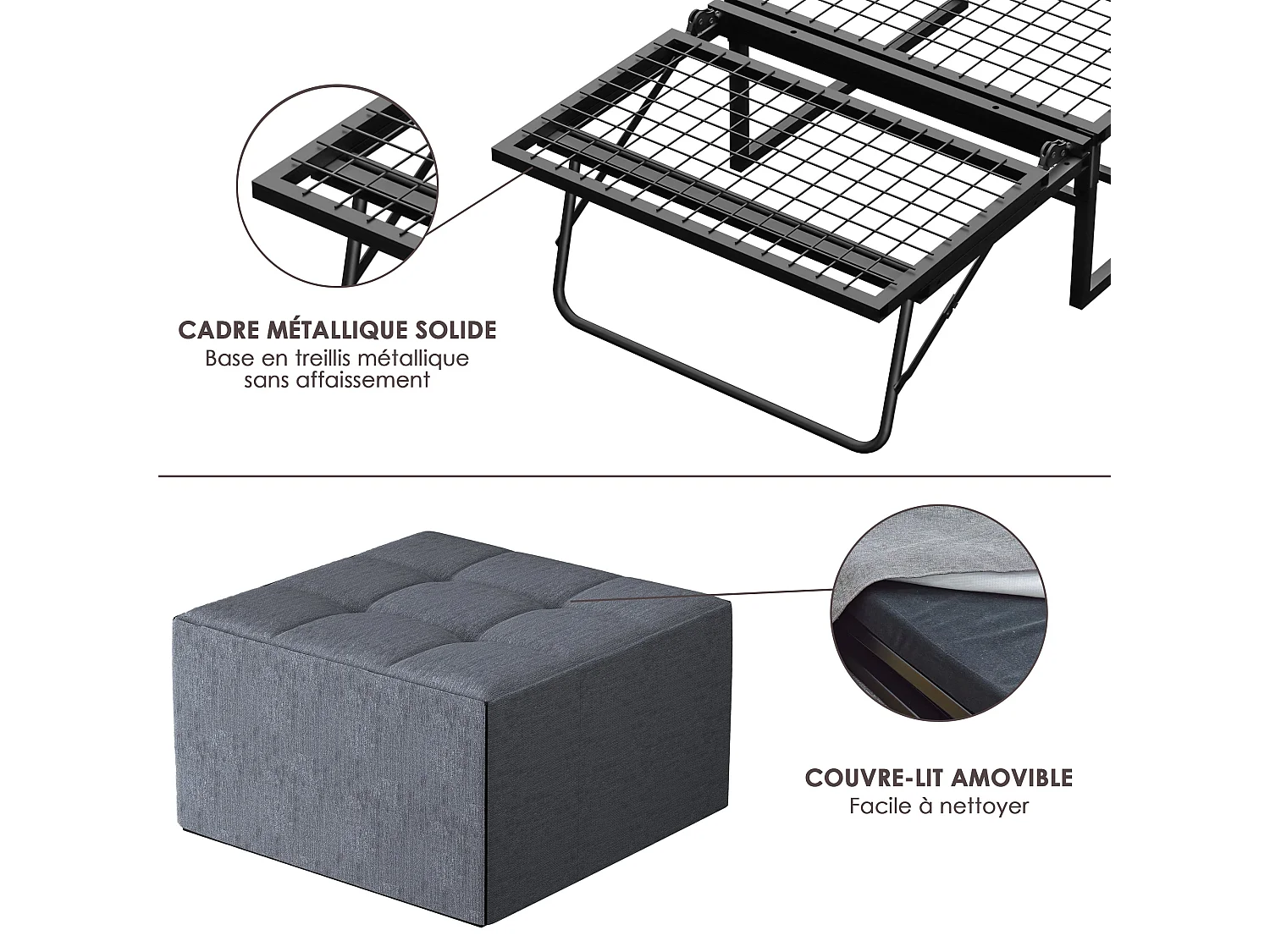 CADRE MÉTALLIQUE SOLIDE
Base en treillis métallique sans affaissement

COUVRE-LIT AMOVIBLE
Facile à nettoyer