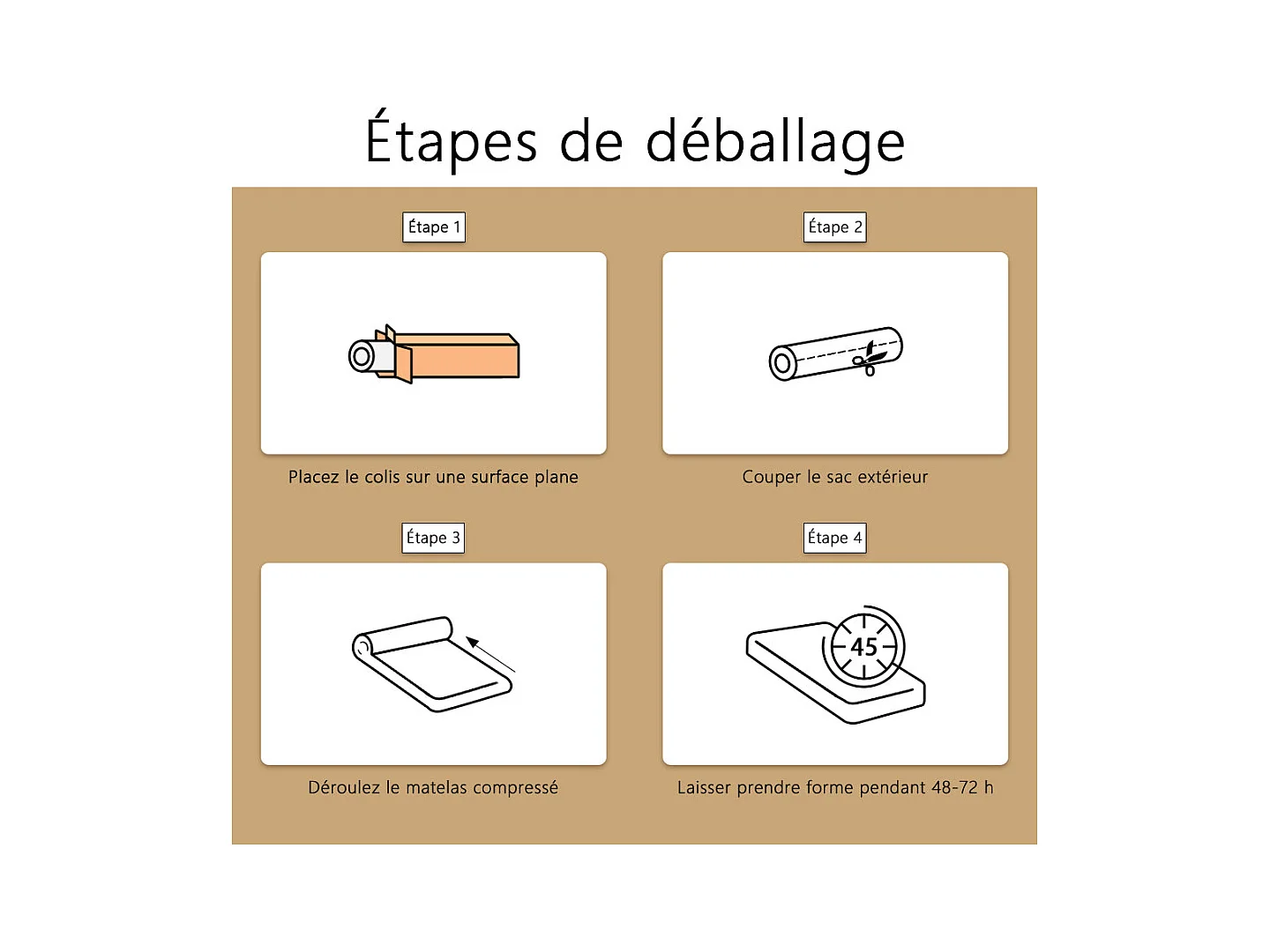 Étapes de déballage

Étape 1

Placez le colis sur une surface plane

Étape 2

Couper le sac extérieur

Étape 3

Déroulez le matelas compressé

Étape 4

45

Laisser prendre forme pendant 48-72 h