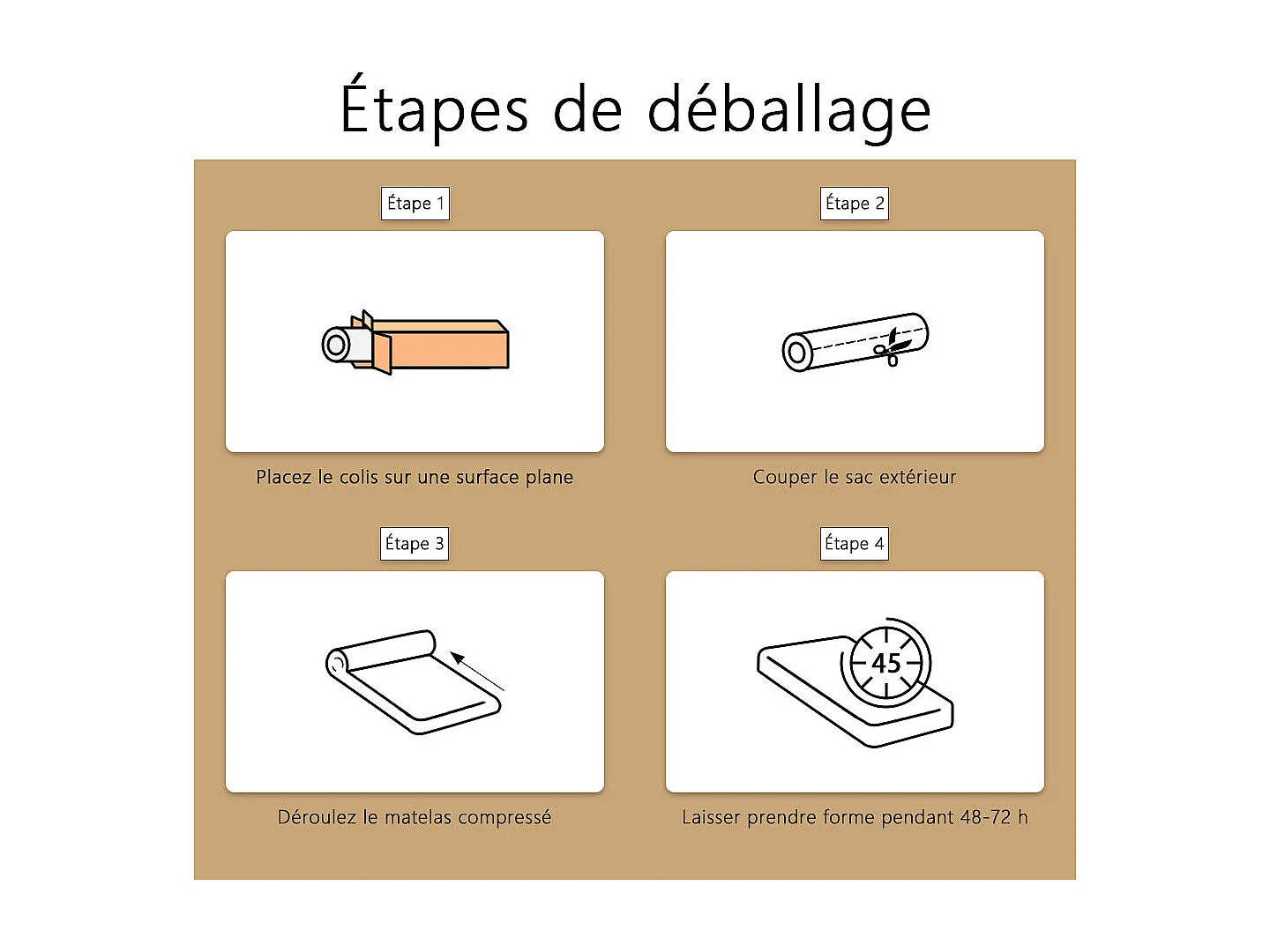 Étapes de déballage

Étape 1

Placez le colis sur une surface plane

Étape 2

Couper le sac extérieur

Étape 3

Déroulez le matelas compressé

Étape 4

45

Laisser prendre forme pendant 48-72 h