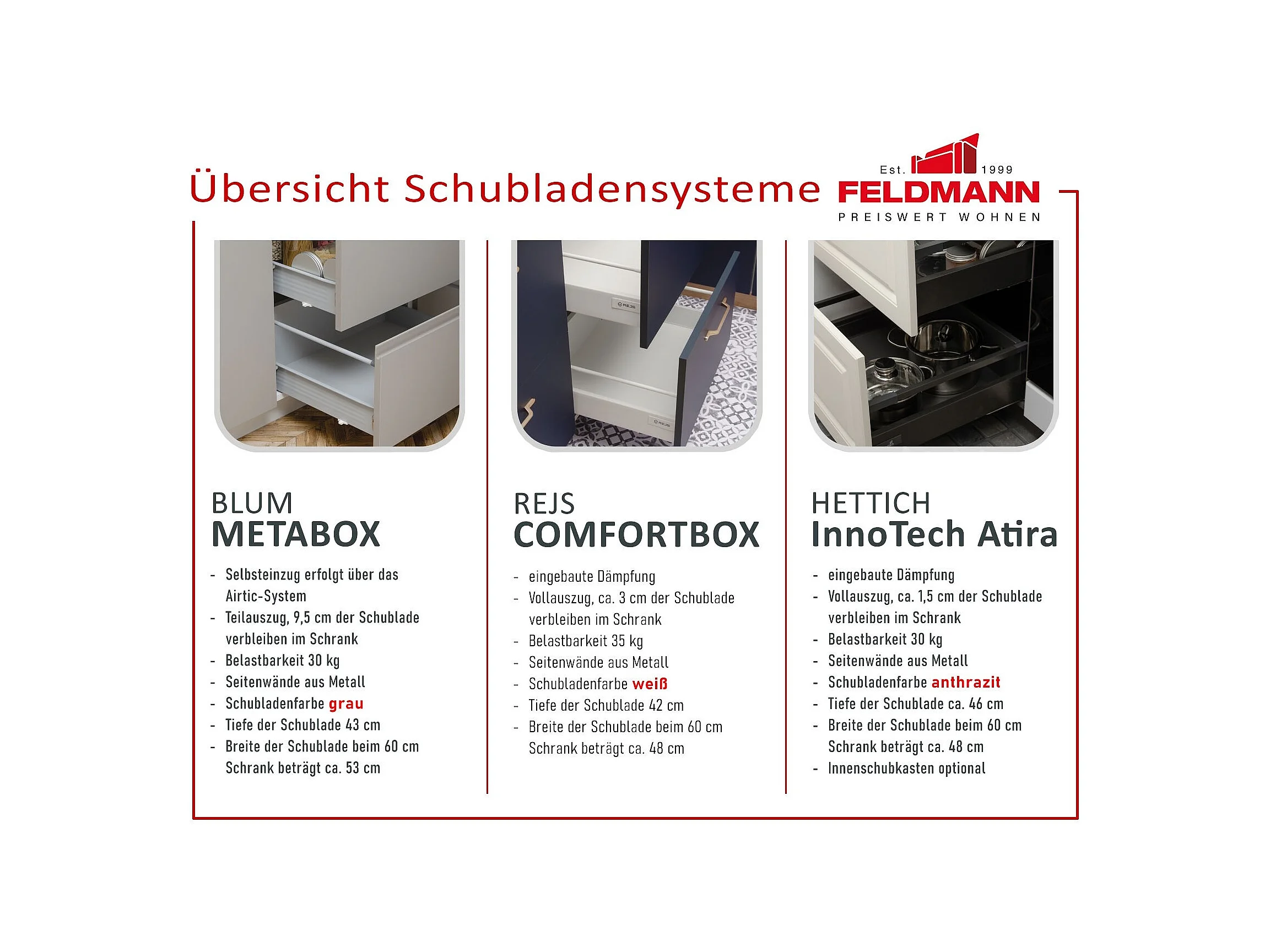 Übersicht Schubladensysteme

Est. 1999
FELDMANN
PREISWERT WOHNEN

REJS

REJS

BLUM
METABOX

- Selbsteinzug erfolgt über das Airtic-System
- Teilauszug, 9,5 cm der Schublade verbleiben im Schrank
- Belastbarkeit 30 kg
- Seitenwände aus Metall
- Schubladenfarbe grau
- Tiefe der Schublade 43 cm
- Breite der Schublade beim 60 cm Schrank beträgt ca. 53 cm

REJS
COMFORTBOX

- eingebaute Dämpfung
- Vollauszug, ca. 3 cm der Schublade verbleiben im Schrank
- Belastbarkeit 35 kg
- Seitenwände aus Metall
- Schubladenfarbe weiß
- Tiefe der Schublade 42 cm
- Breite der Schublade beim 60 cm Schrank beträgt ca. 48 cm

HETTICH
InnoTech Atira

- eingebaute Dämpfung
- Vollauszug, ca. 1,5 cm der Schublade verbleiben im Schrank
- Belastbarkeit 30 kg
- Seitenwände aus Metall
- Schubladenfarbe anthrazit
- Tiefe der Schublade ca. 46 cm
- Breite der Schublade beim 60 cm Schrank beträgt ca. 48 cm
- Innenschubkasten optional