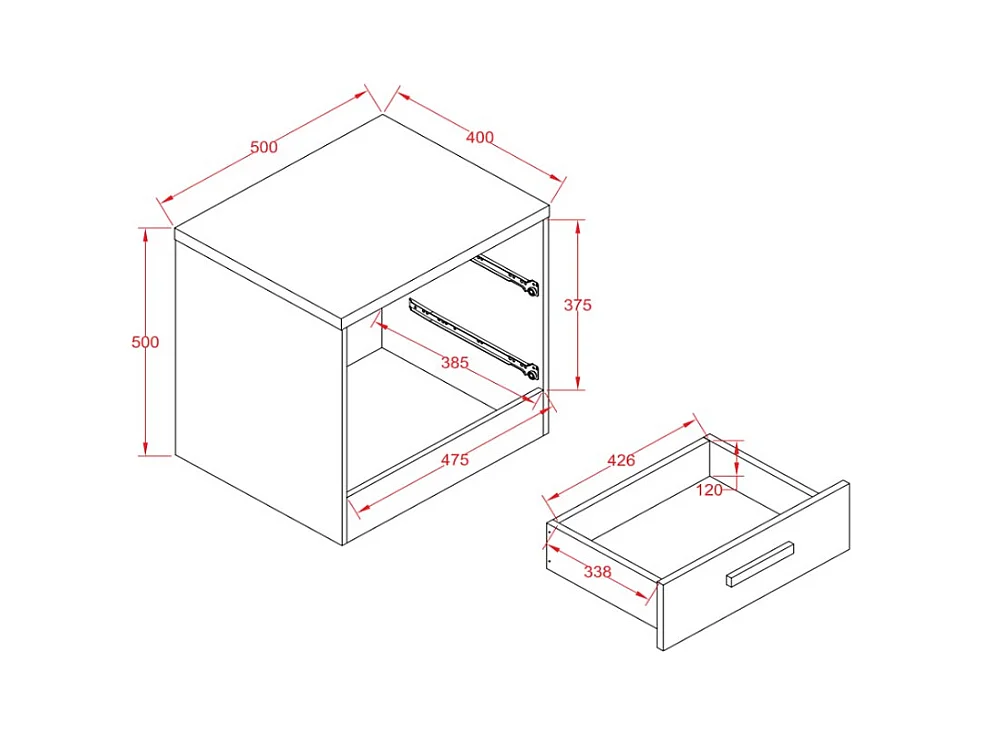 500
400
500
375
385
475
426
120
338